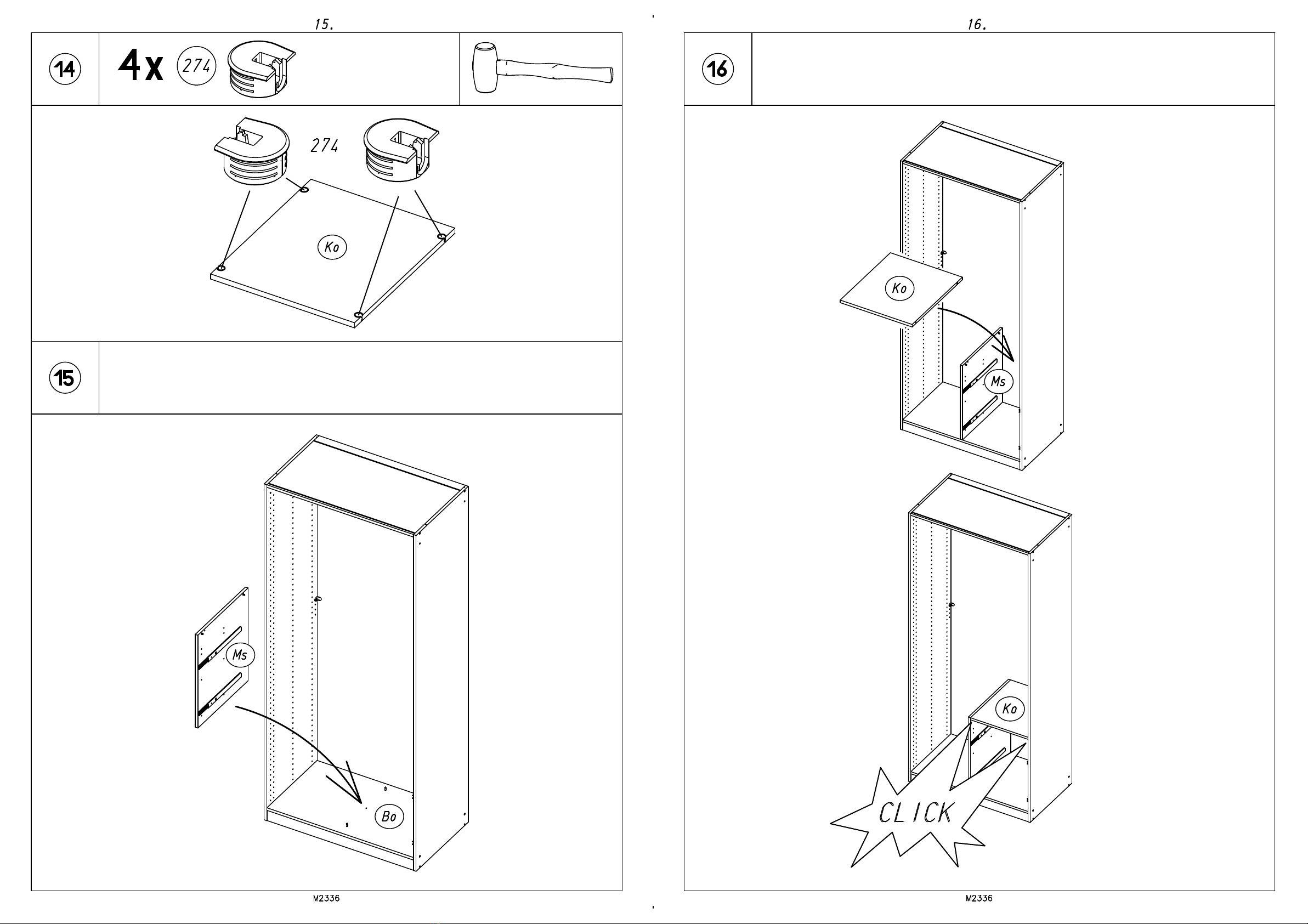 15.

14

4x 274

274

Ko

15

Ms

Bo

M2336

16.

16

Ko

Ms

Ko

CLICK

M2336