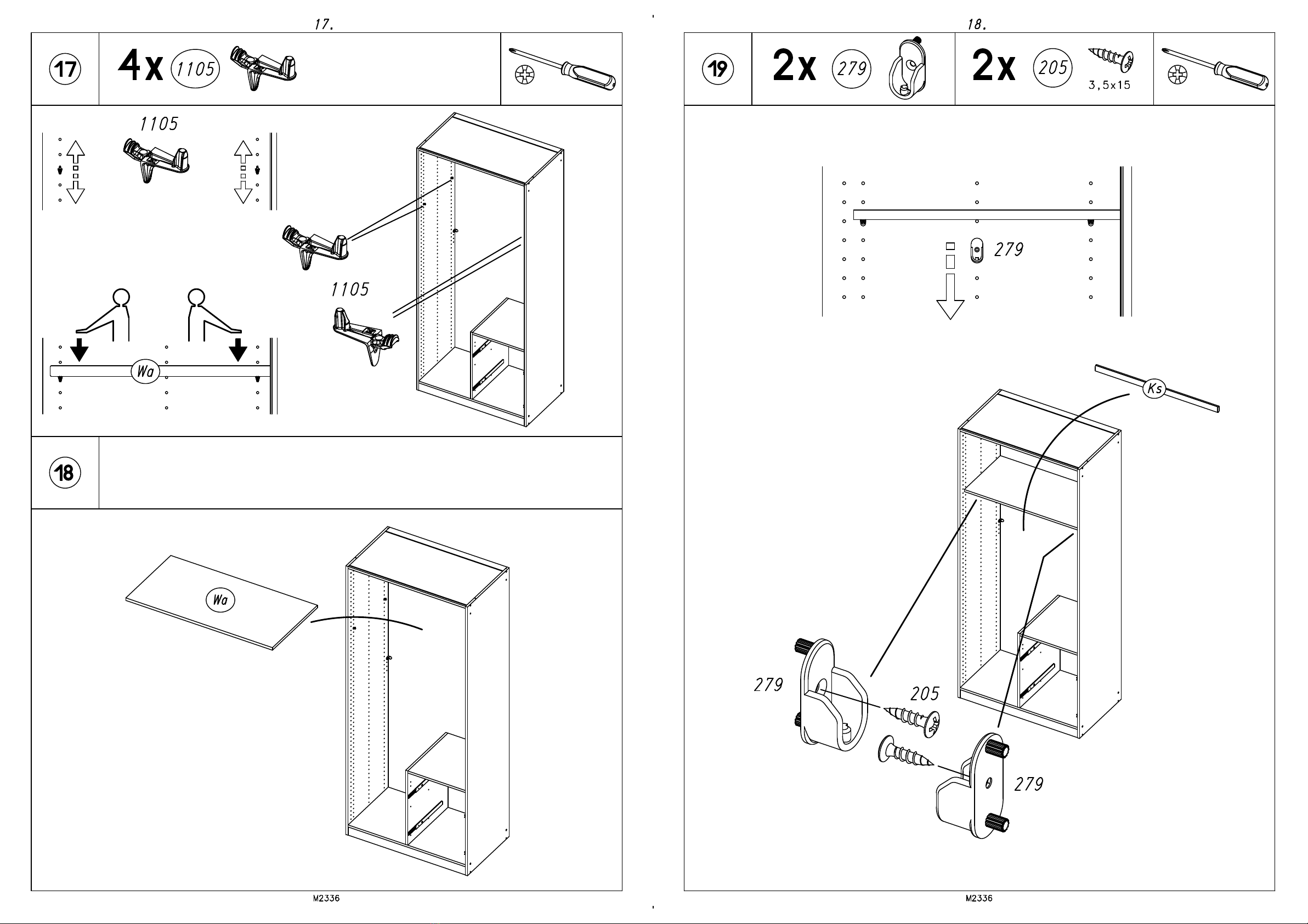 17.

17

4x 1105

1105

1105

Wa

18

Wa

M2336

18.

19

2x 279

2x 205

3,5x15

279

Ks

279

205

279

M2336