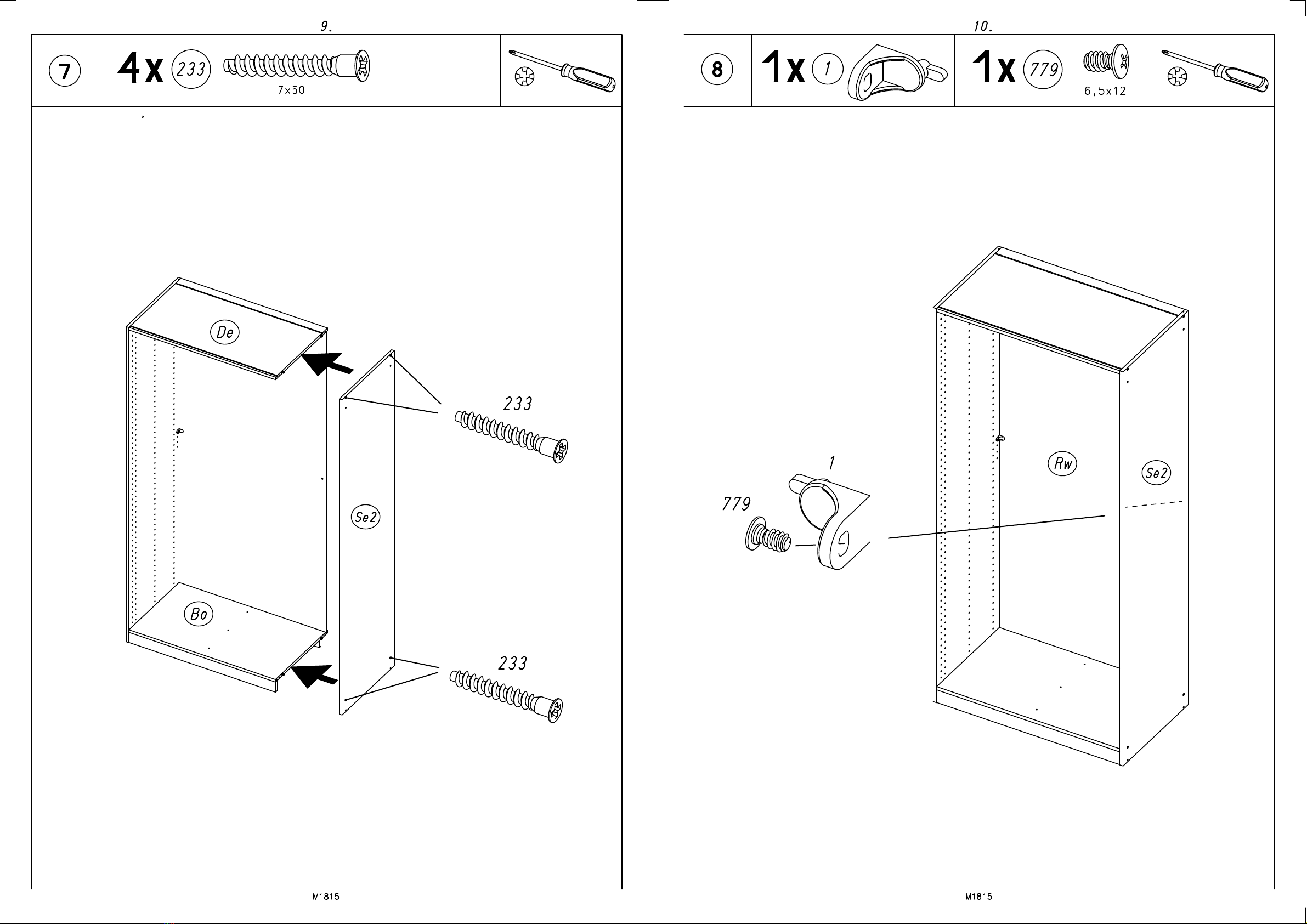 9.

7

4x 233

7x50

De

233

Se2

Bo

233

M1815

10.

8

1x 1

1x 779

6,5x12

1

779

Rw

Se2

M1815