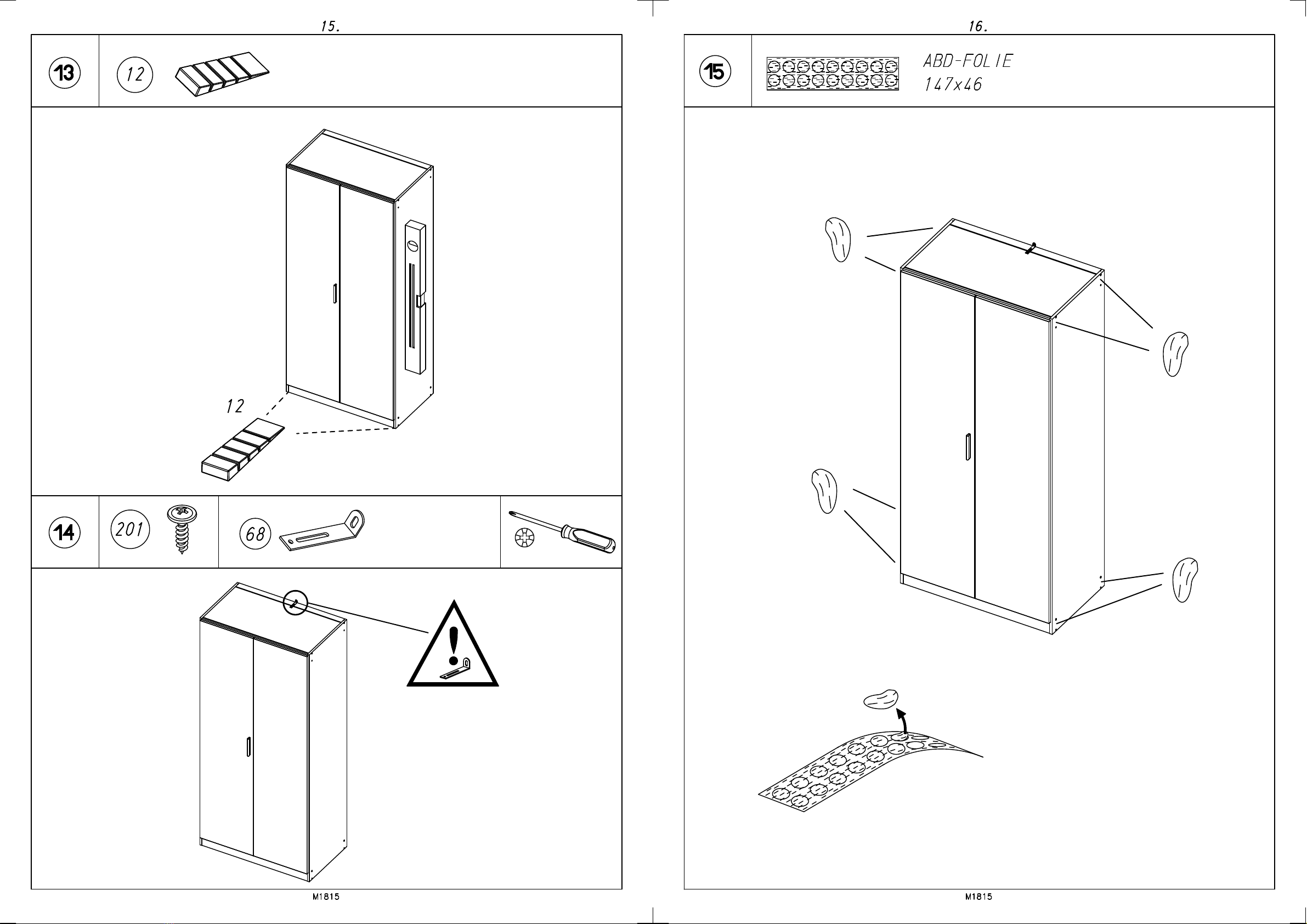 15.

13 12

12

14 201 68

M1815

16.

15 ABD-FOLIE 147x46

M1815