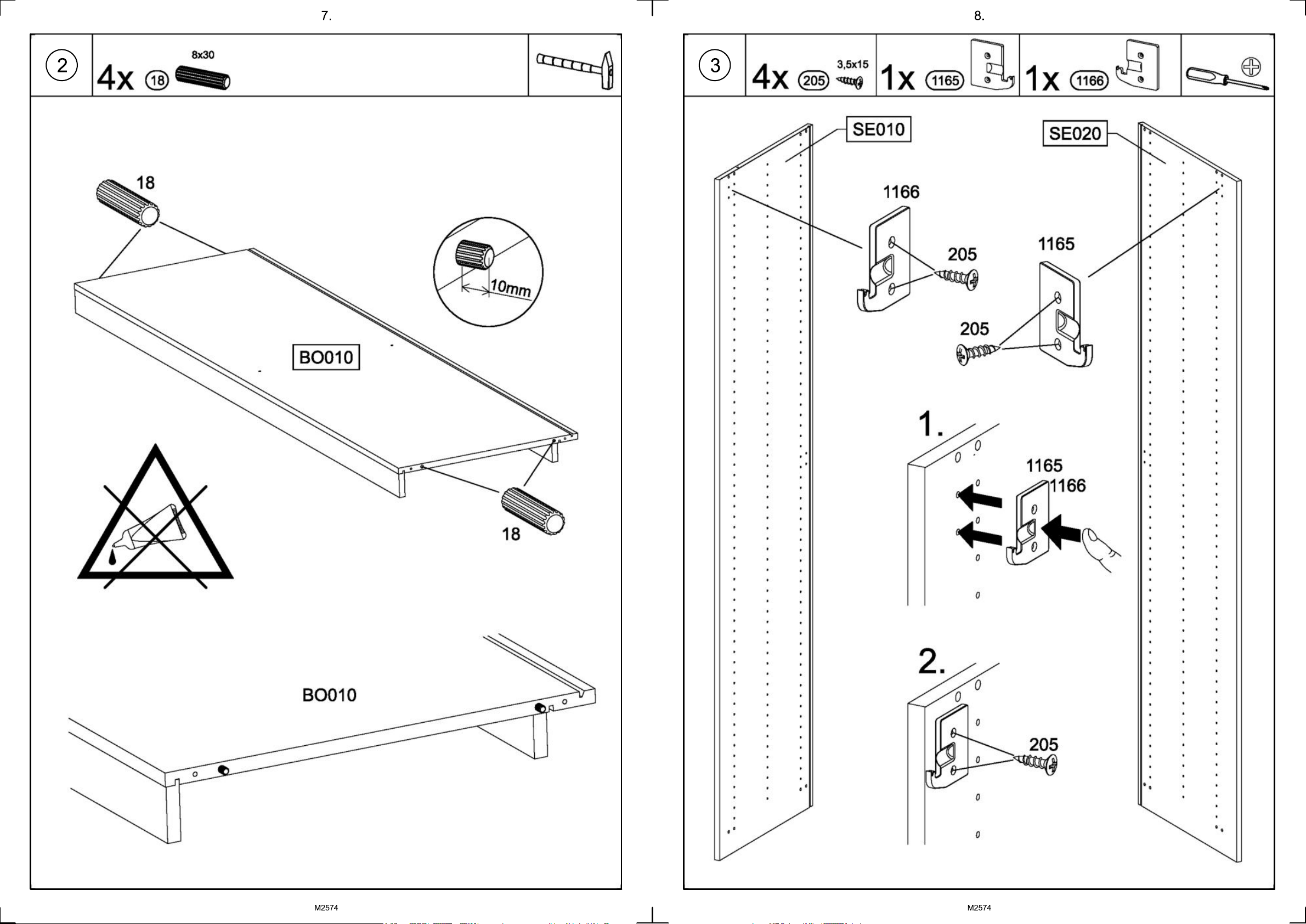 7.

2

4x 18 8x30

18

10mm

BO010

18

BO010

M2574

8.

3

4x 205 3,5x15

1x 1165

1x 1166

SE010

SE020

1166

205

1165

205

1.

1165

1166

2.

205

M2574