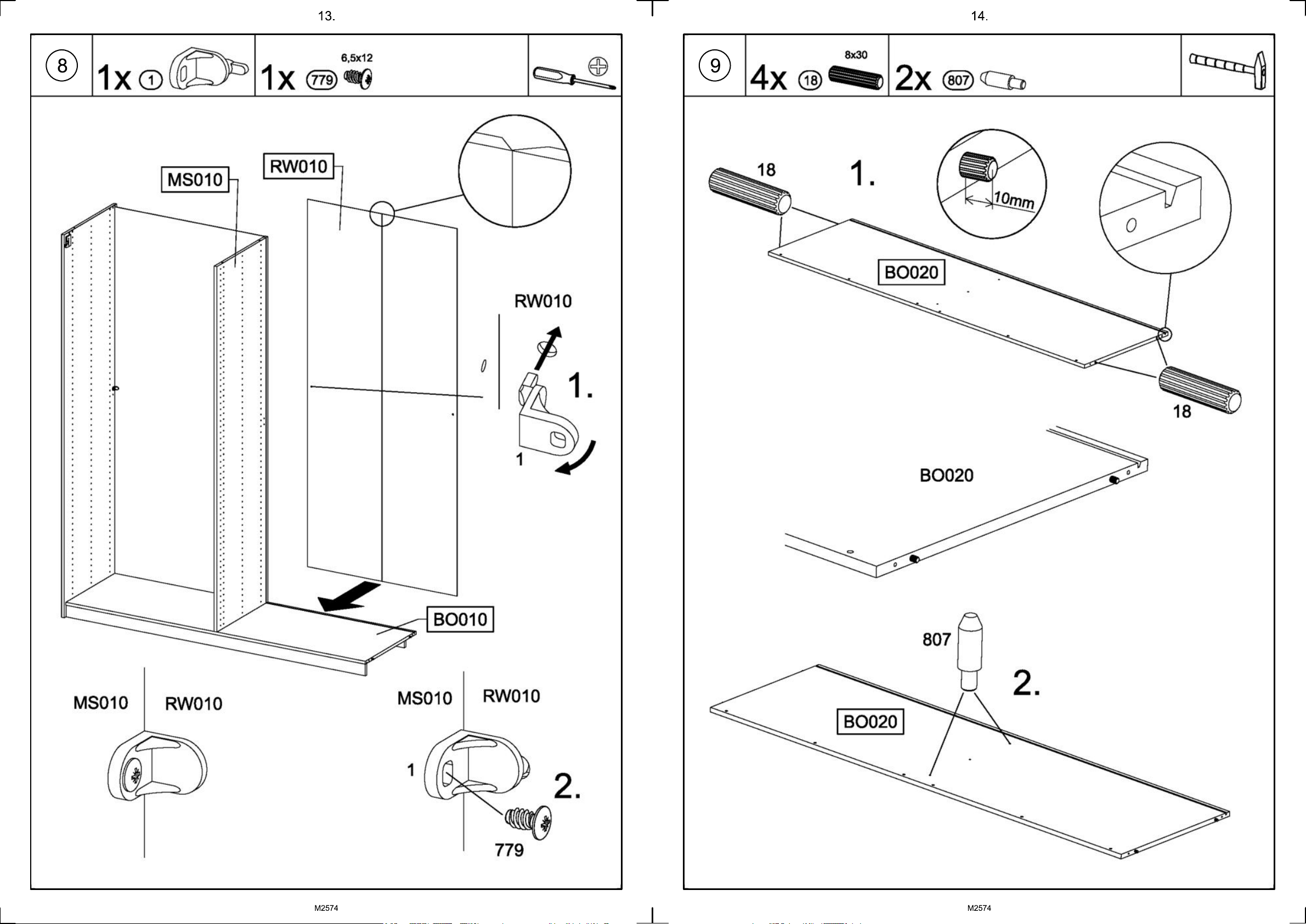 13.

8

1x 1

1x 779 6,5x12

MS010

RW010

RW010

1.

1

BO010

MS010

RW010

MS010

RW010

1

2.

779

M2574

14.

9

4x 18 8x30

2x 807

18

1.

10mm

BO020

18

BO020

807

2.

BO020

M2574