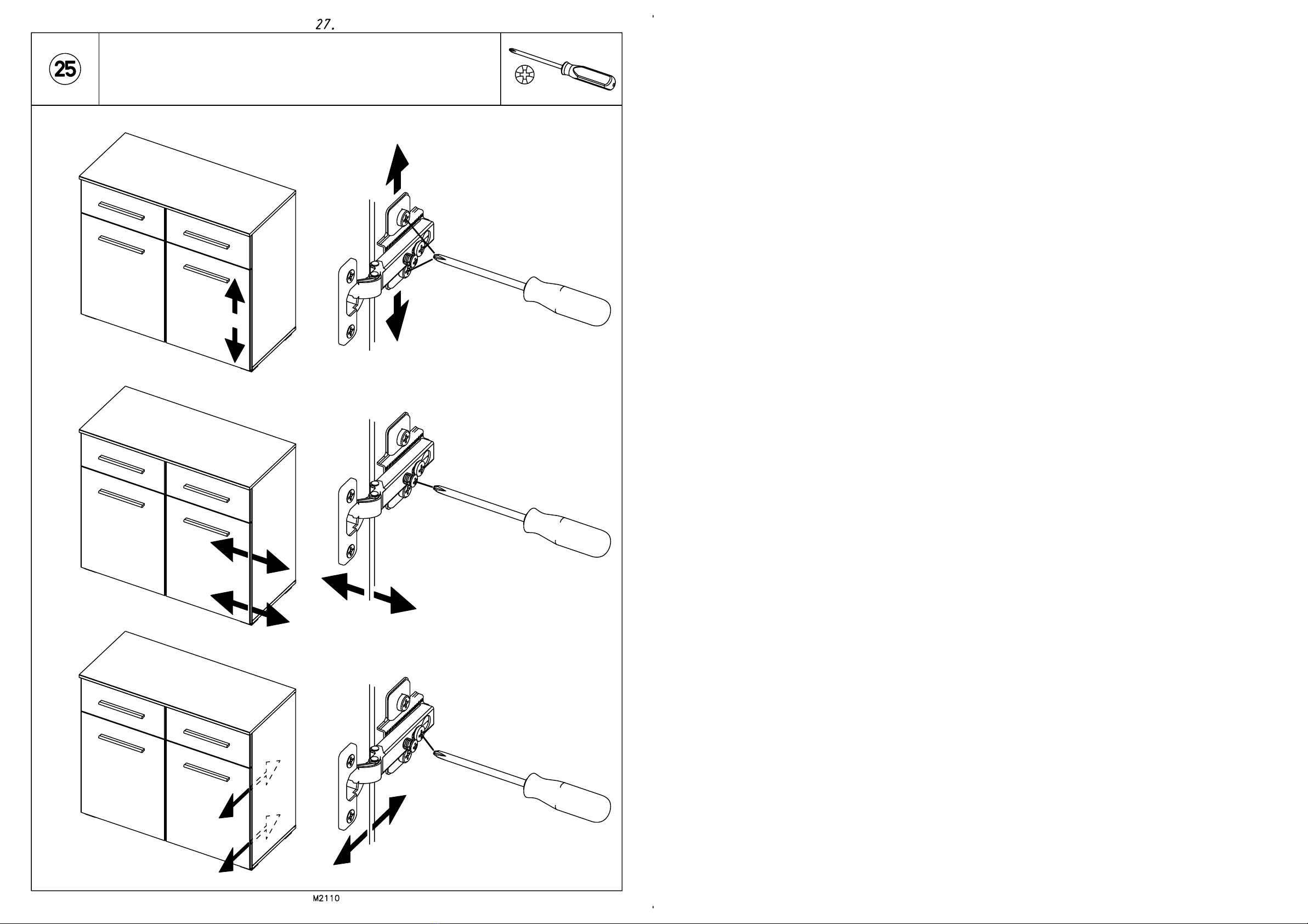 27.

25

M2110