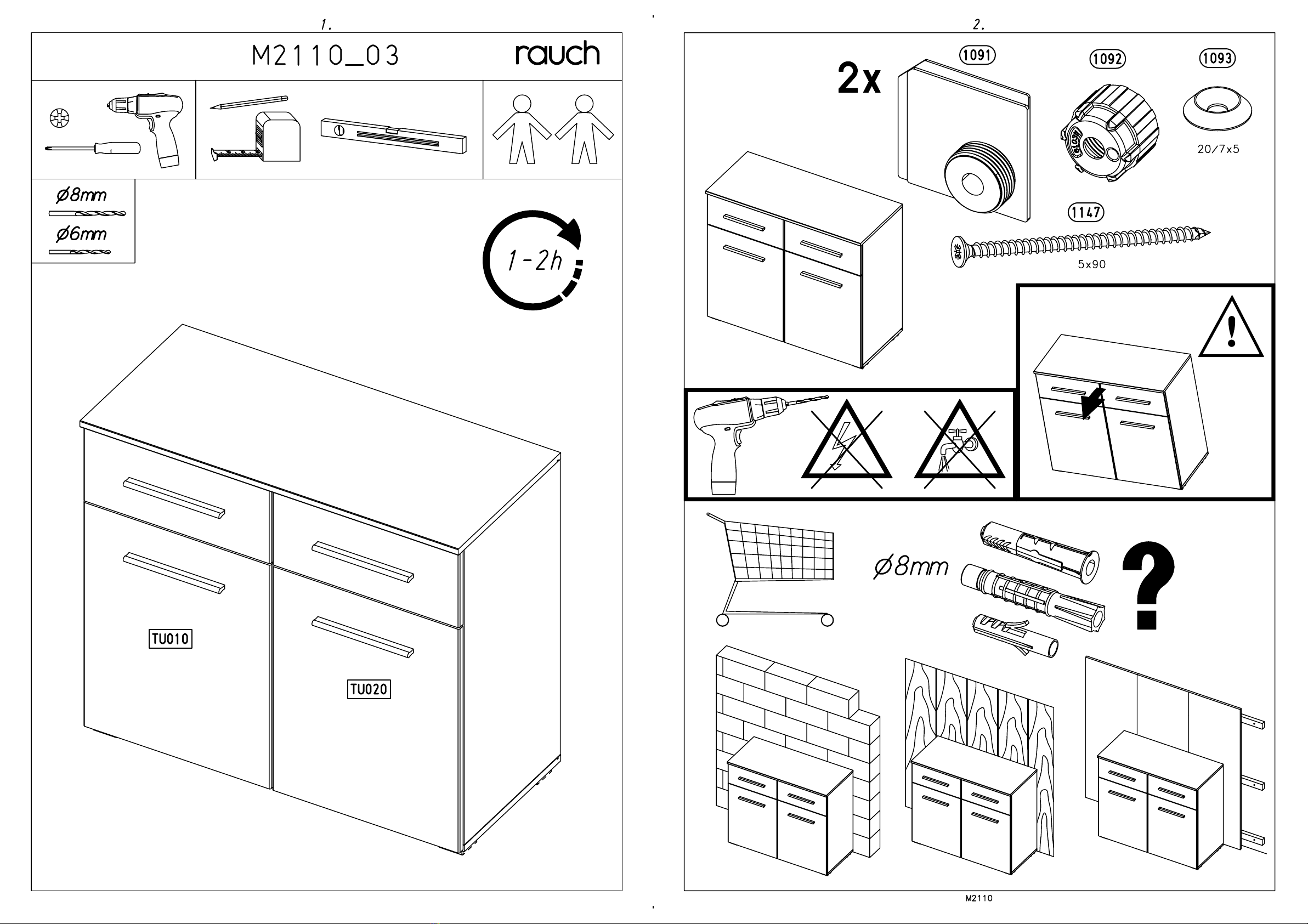 1.

M2110_03

rauch

Ø8mm

Ø6mm

1-2h

TU010

TU020

2.

2x

1091

1092

1093

20/7x5

1147

5x90

Ø8mm

?

M2110