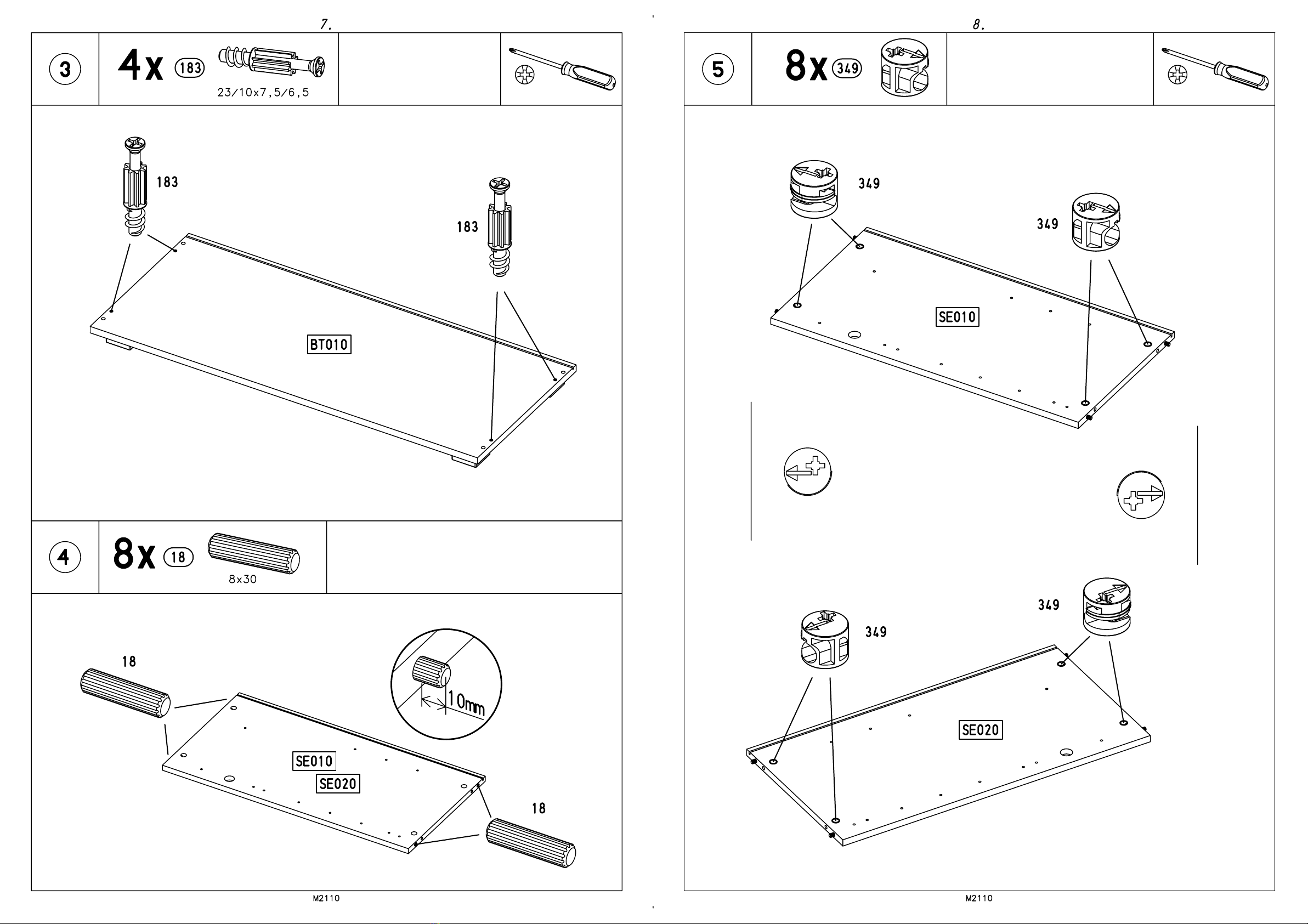 7.

3 4x 183

23/10x7,5/6,5

183

183

BT010

4 8x 18

8x30

18

10mm

SE010

SE020

18

M2110

8.

5 8x 349

349

349

SE010

349

349

SE020

M2110