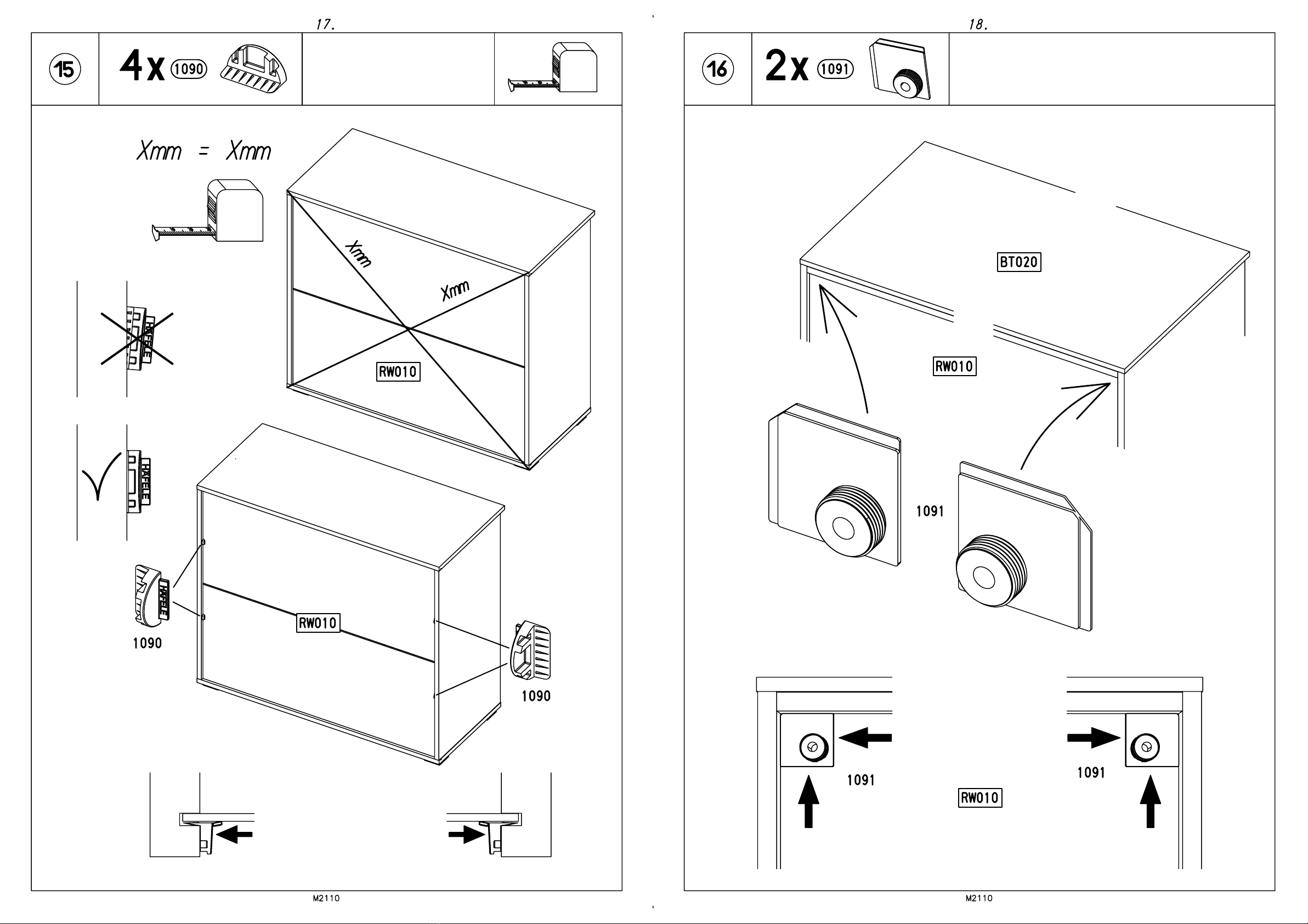 17.

15

4x 1090

Xmm = Xmm

Xmm

Xmm

RW010

HÄFELE

HÄFELE

HÄFELE

1090

RW010

1090

M2110

18.

16

2x 1091

BT020

RW010

1091

1091

1091

RW010

M2110