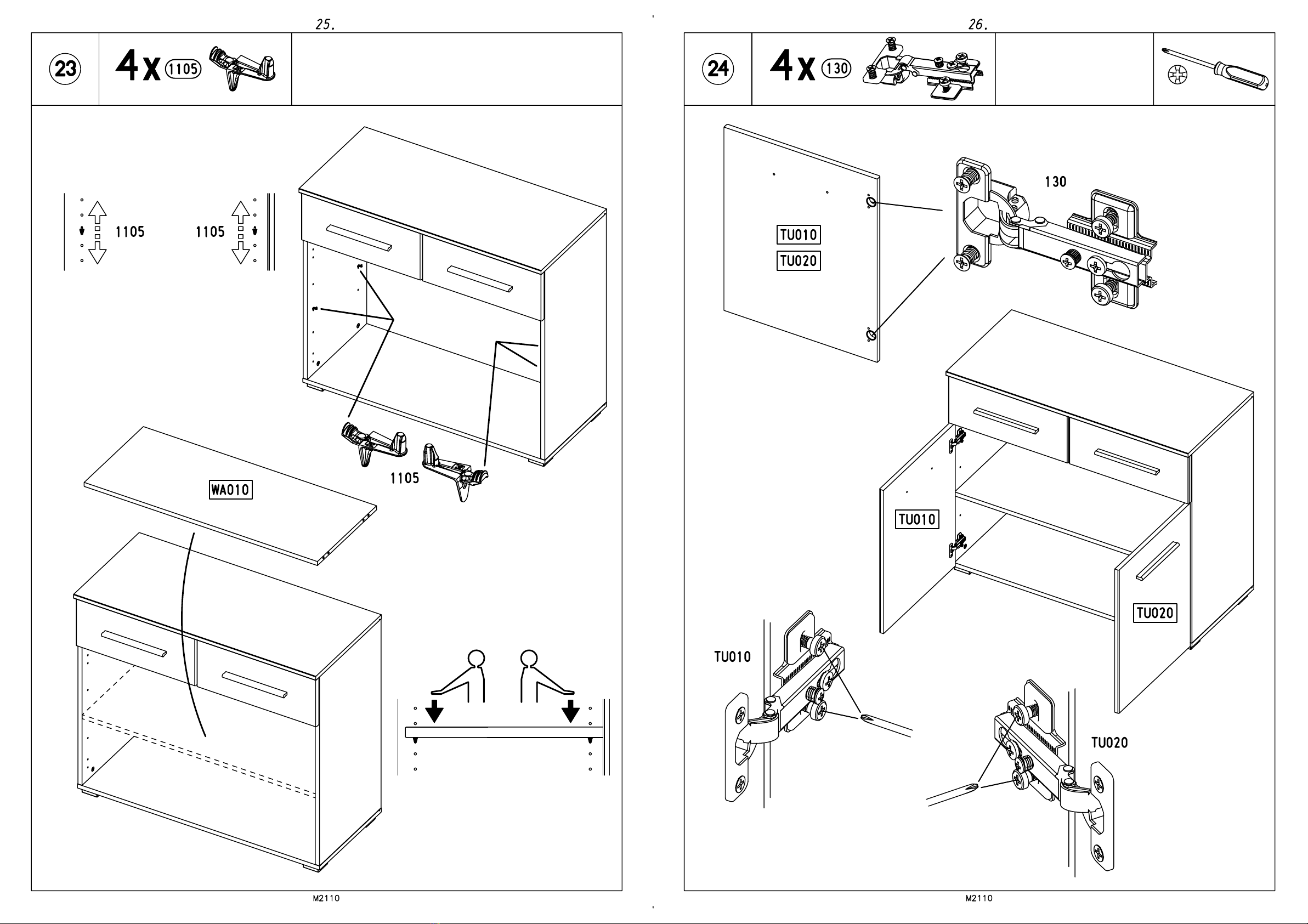 25.

23

4x 1105

1105

1105

1105

WA010

M2110

26.

24

4x 130

130

TU010

TU020

TU010

TU020

TU010

TU020

M2110