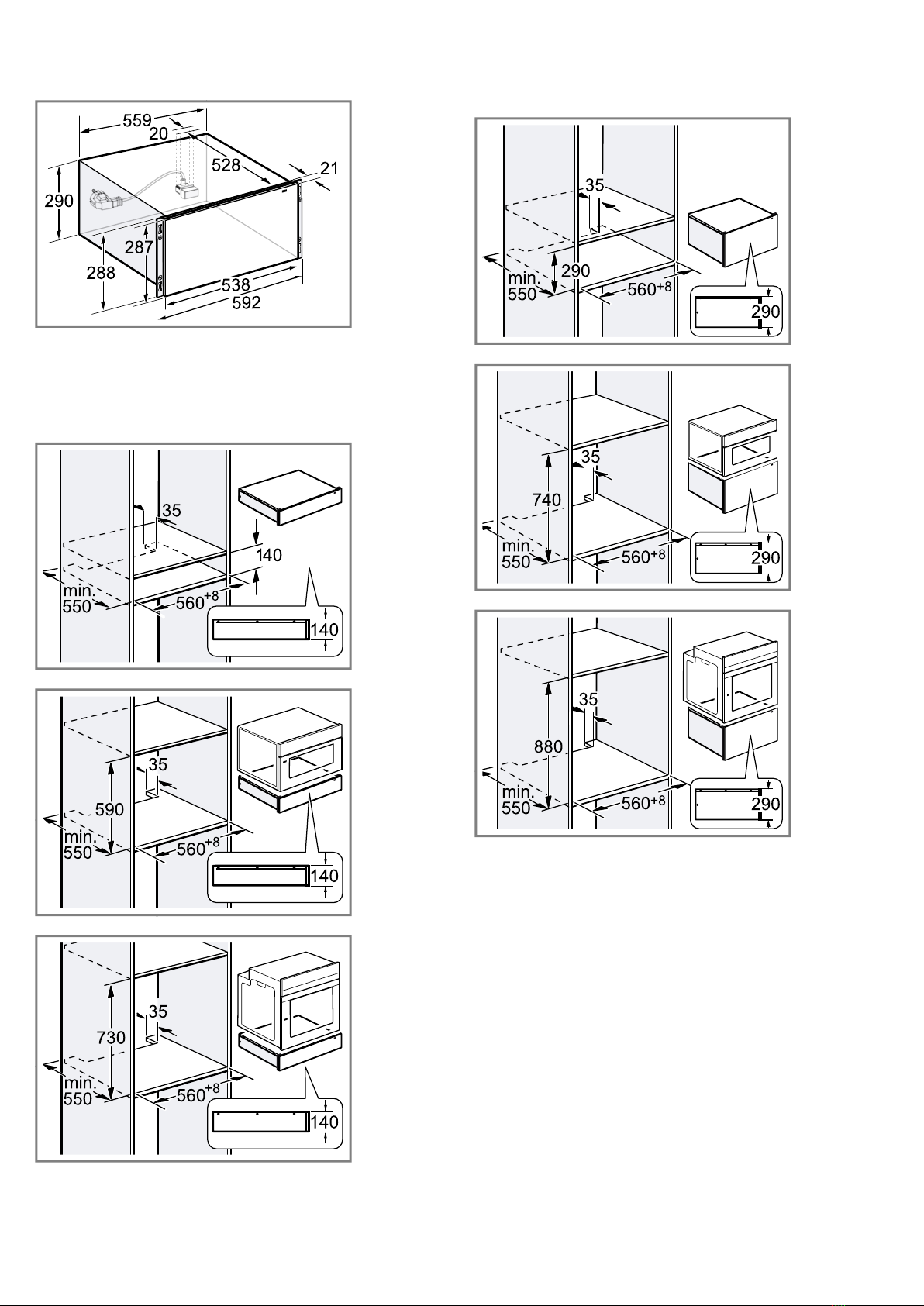 559
20
528
21
290
287
288
538
592

35
140
min.
550
$560^{+8}$
140

35
590
min.
550
$560^{+8}$
140

35
730
min.
550
$560^{+8}$
140

35
290
min.
550
$560^{+8}$
290

35
740
min.
550
$560^{+8}$
290

35
880
min.
550
$560^{+8}$
290