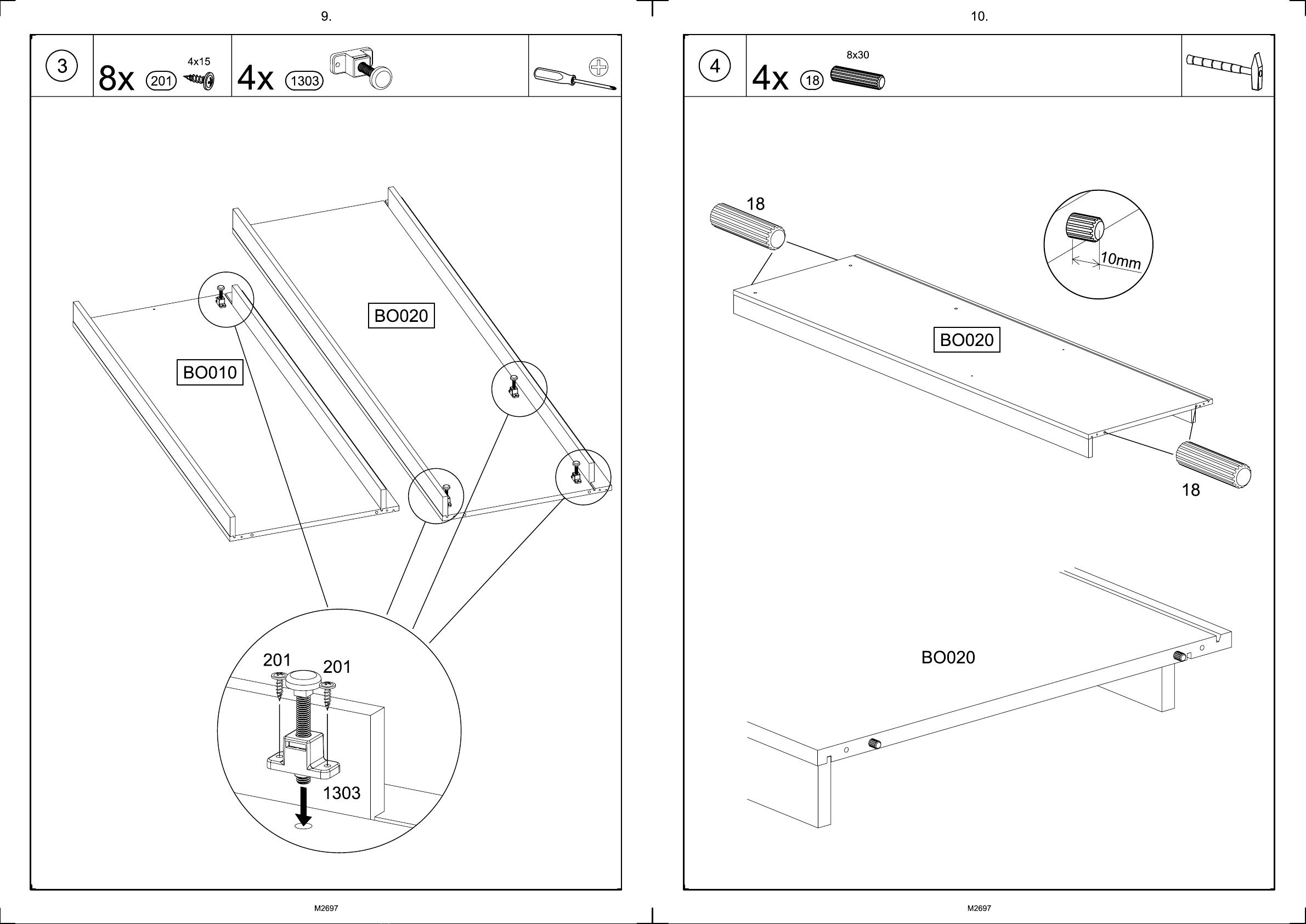 9.

3

8x 201 4x15

4x 1303

BO020

BO010

201 201

1303

M2697

10.

4

4x 18 8x30

18

10mm

BO020

18

BO020

M2697