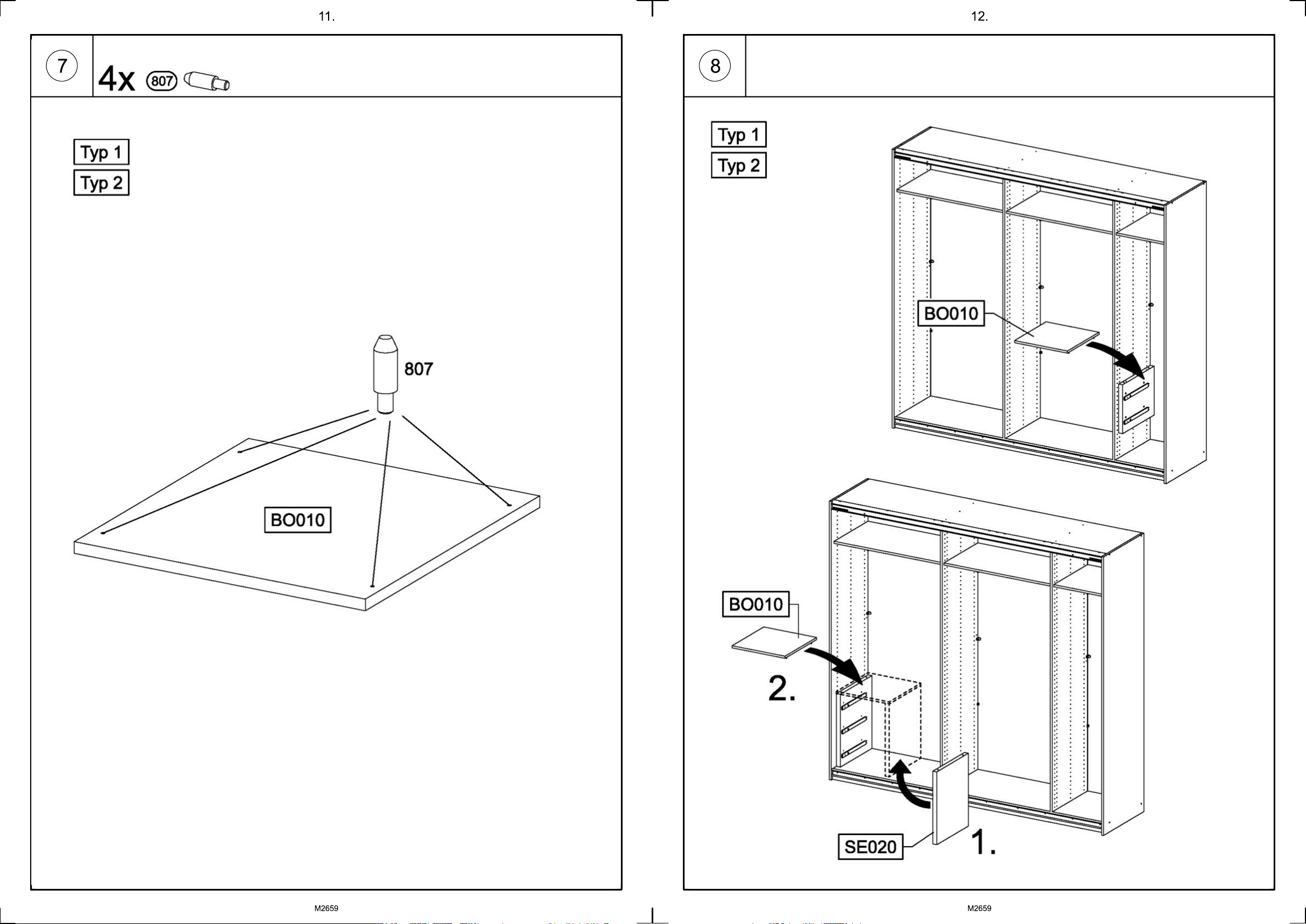 11.

7

4x 807

Typ 1

Typ 2

807

BO010

M2659

12.

8

Typ 1

Typ 2

BO010

BO010

2.

SE020

1.

M2659