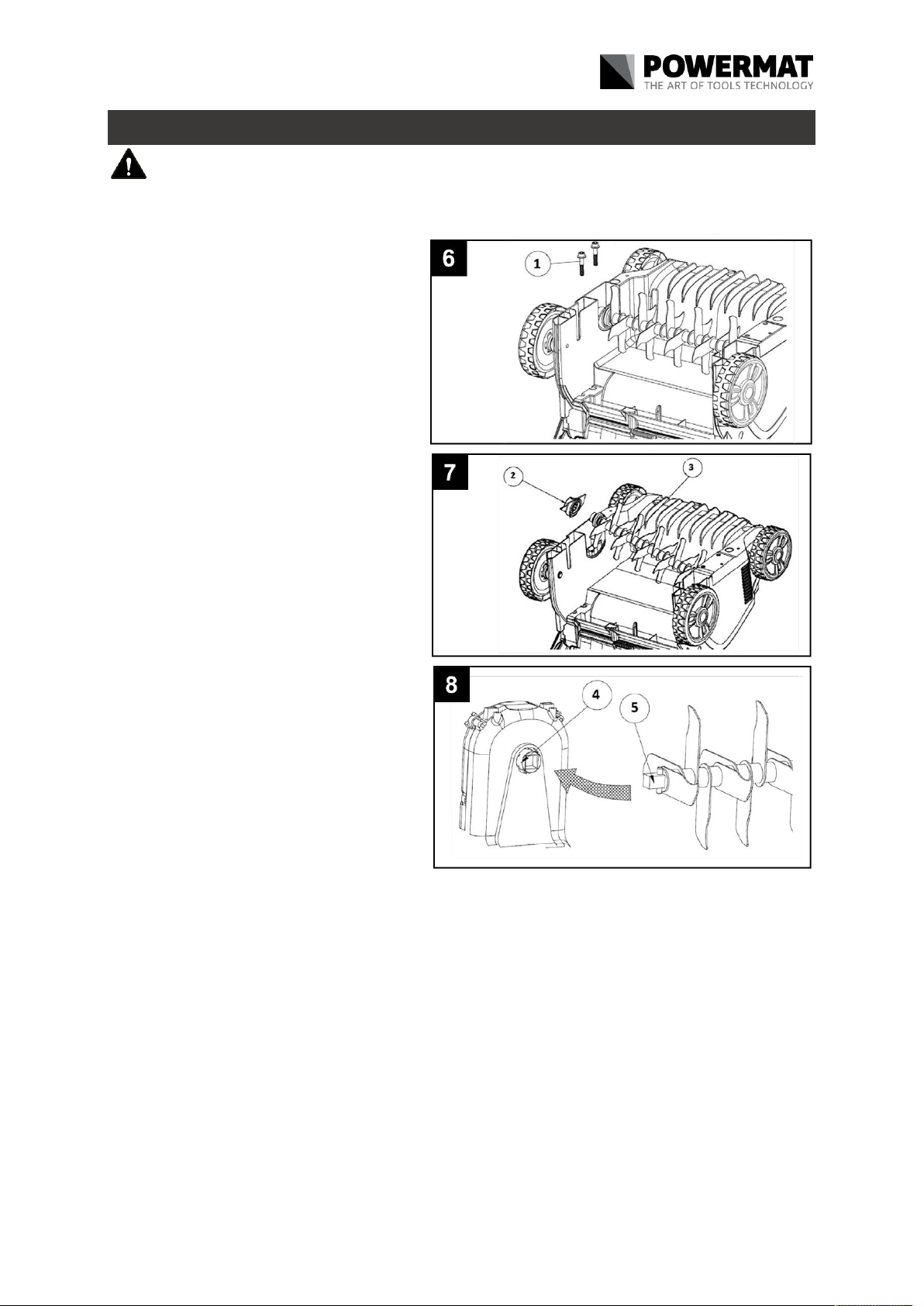 POWERMAT
THE ART OF TOOLS TECHNOLOGY

6
1

7
2
3

8
4
5