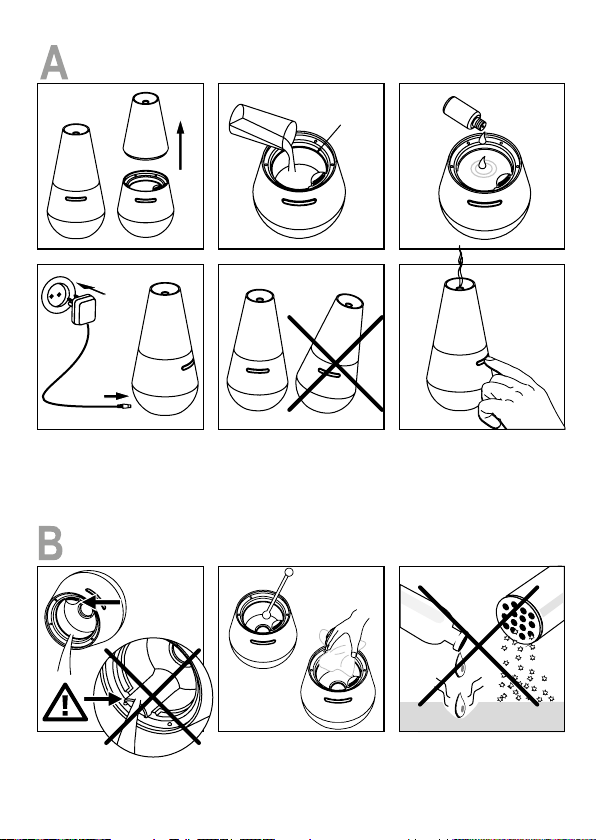 A

B