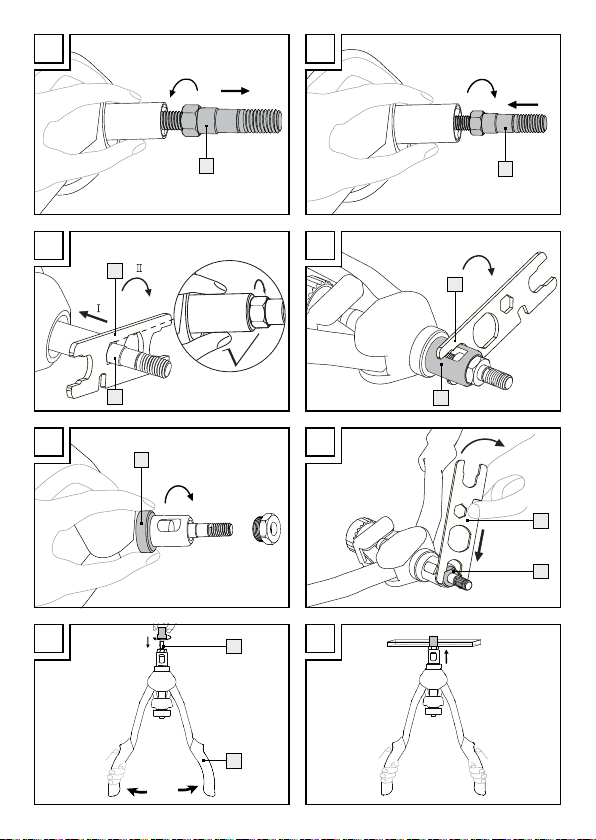 II
I