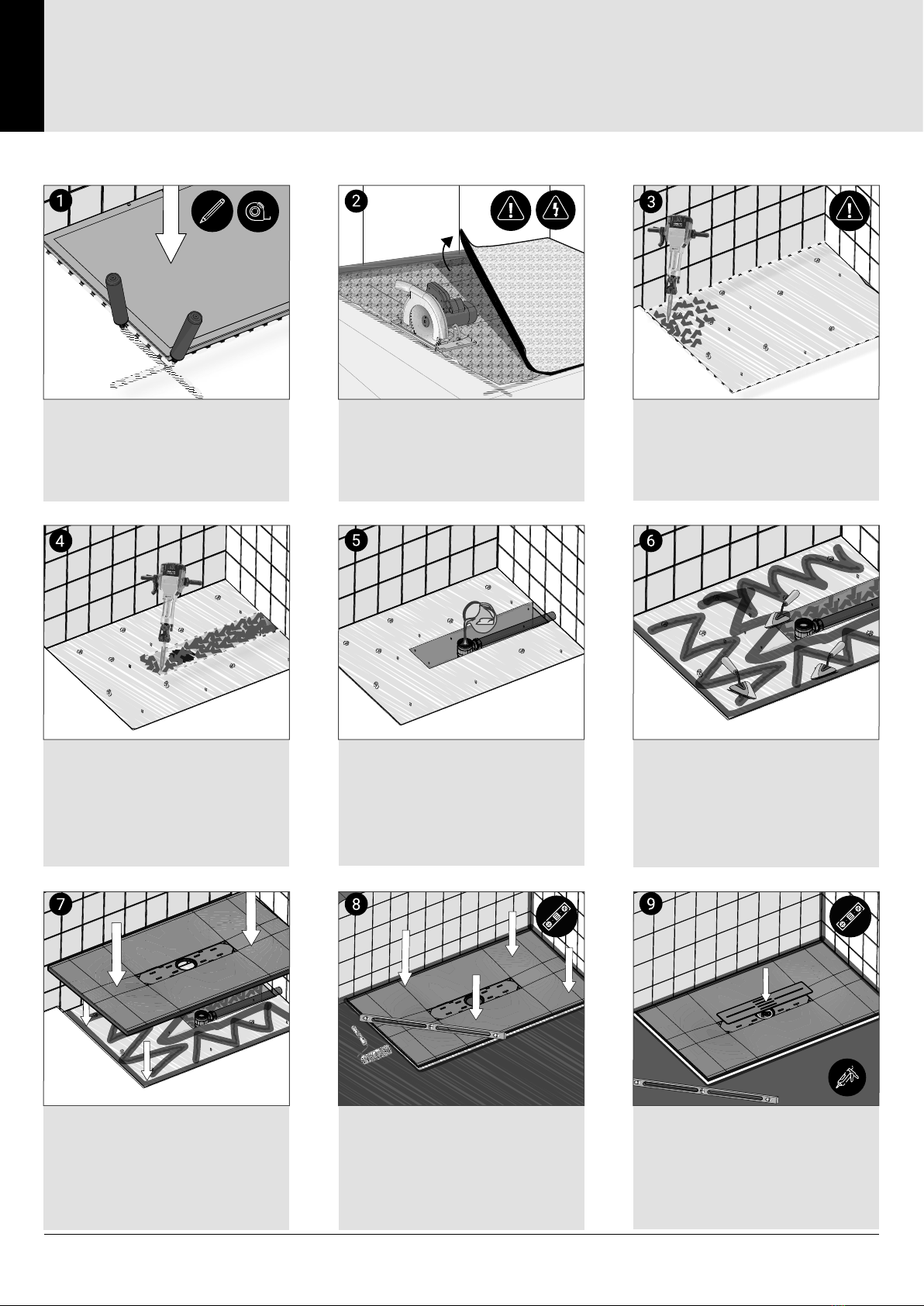 1

2

3

4

5

6

7

8

9