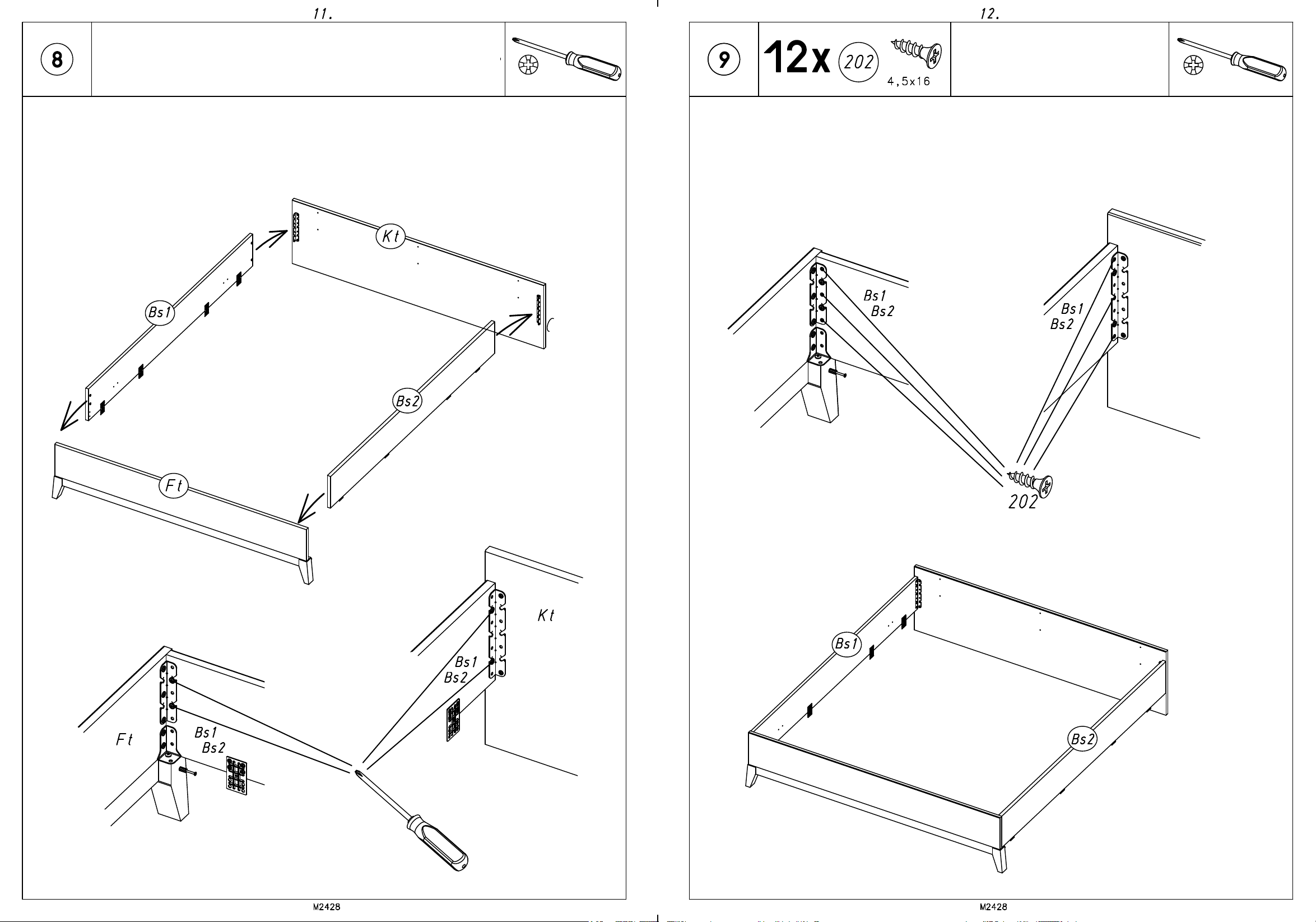 11.

8

Kt

Bs1

Bs2

Ft

Kt

Bs1
Bs2

Ft

Bs1
Bs2

M2428

12.

9

12x 202 4,5x16

Bs1
Bs2

Bs1
Bs2

202

Bs1

Bs2

M2428