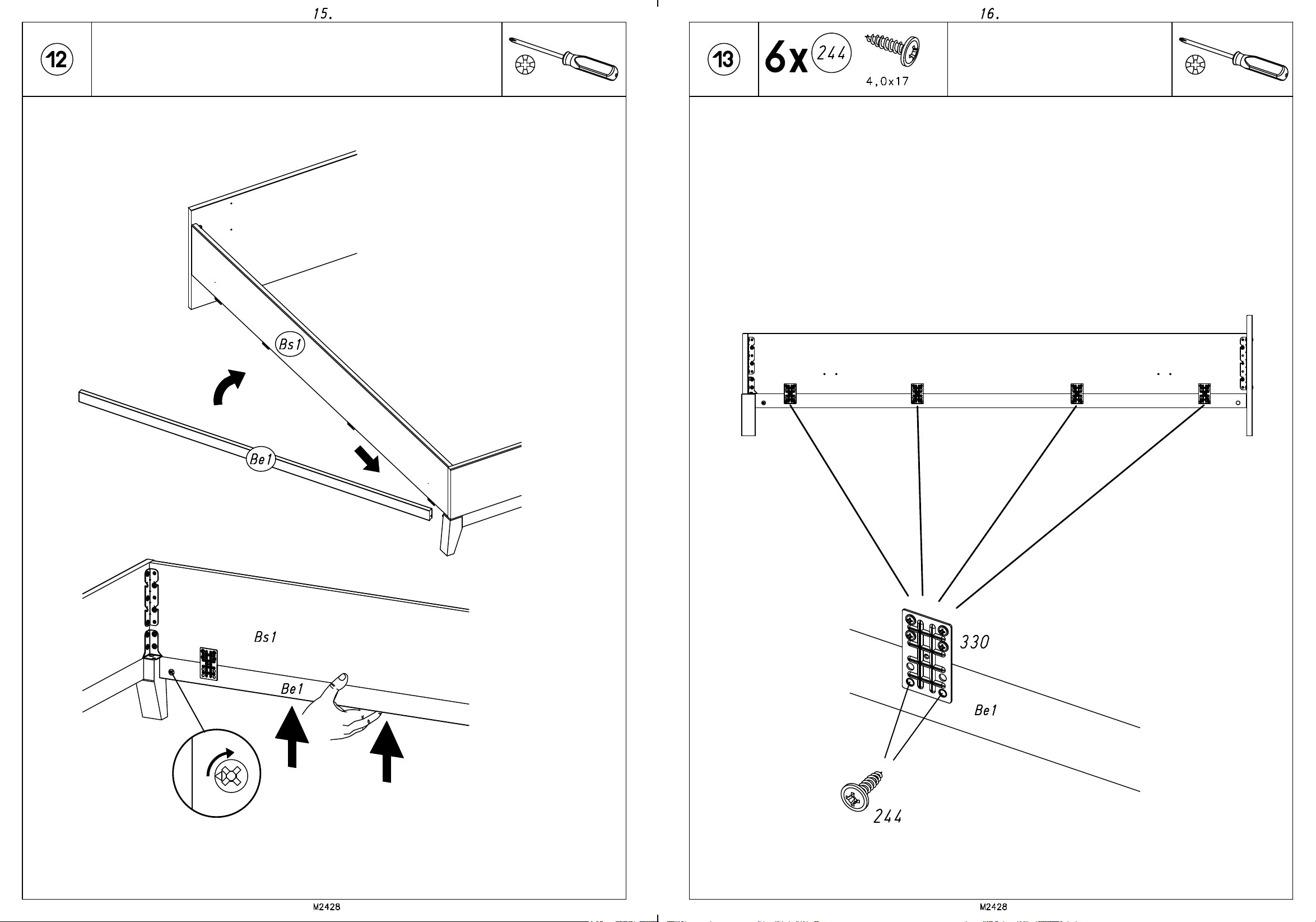 15.

12

Bs1

Be1

Bs1

Be1

M2428

16.

13

6x 244

4,0x17

330

Be1

244

M2428