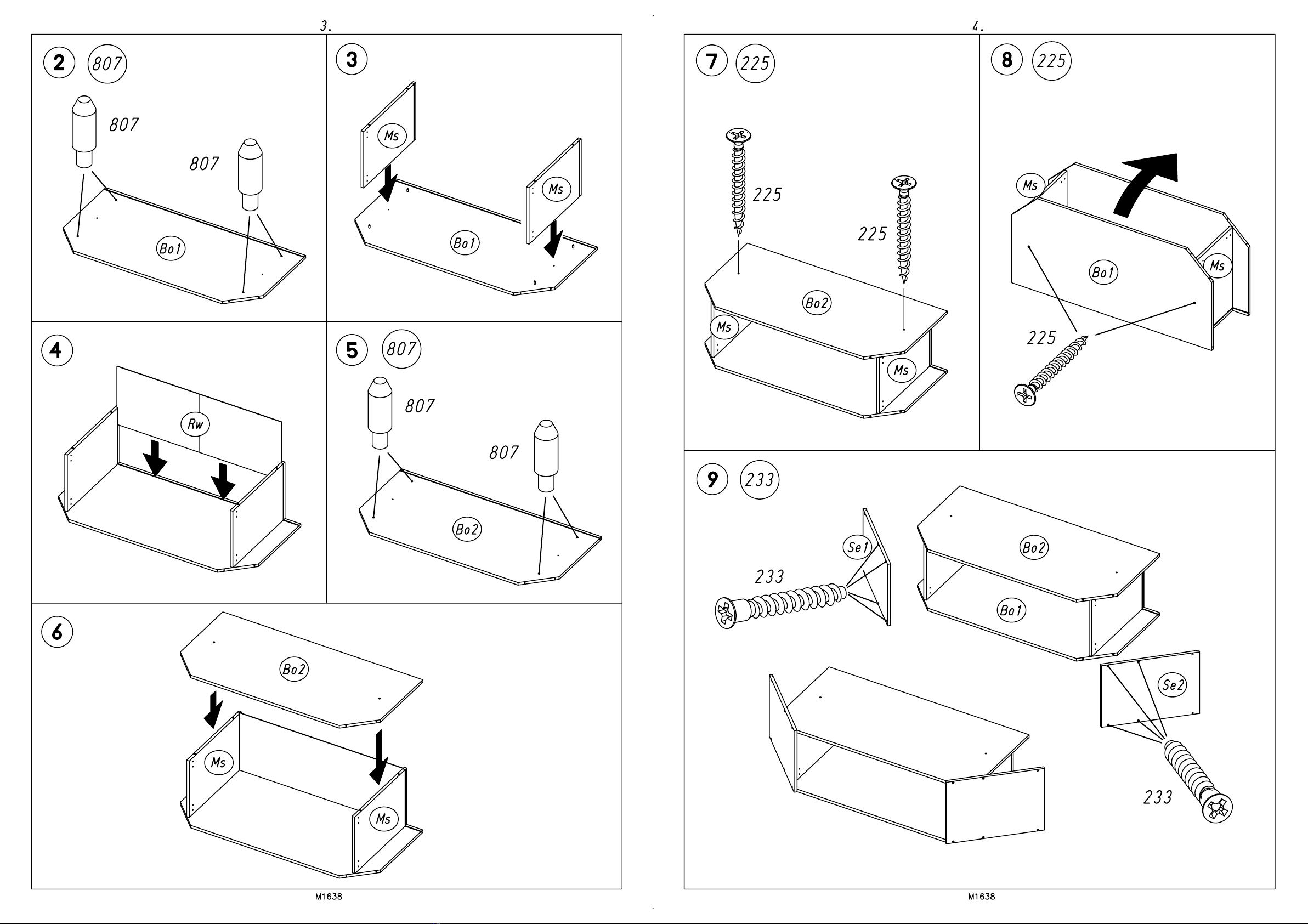 3.

2 807

807

807

Bo1

3

Ms

Ms

Bo1

4

Rw

5 807

807

807

Bo2

6

Bo2

Ms

Ms

M1638

4.

7 225

225

225

Bo2

Ms

Ms

8 225

Ms

Bo1

Ms

225

9 233

Se1

233

Bo2

Bo1

Se2

233

M1638