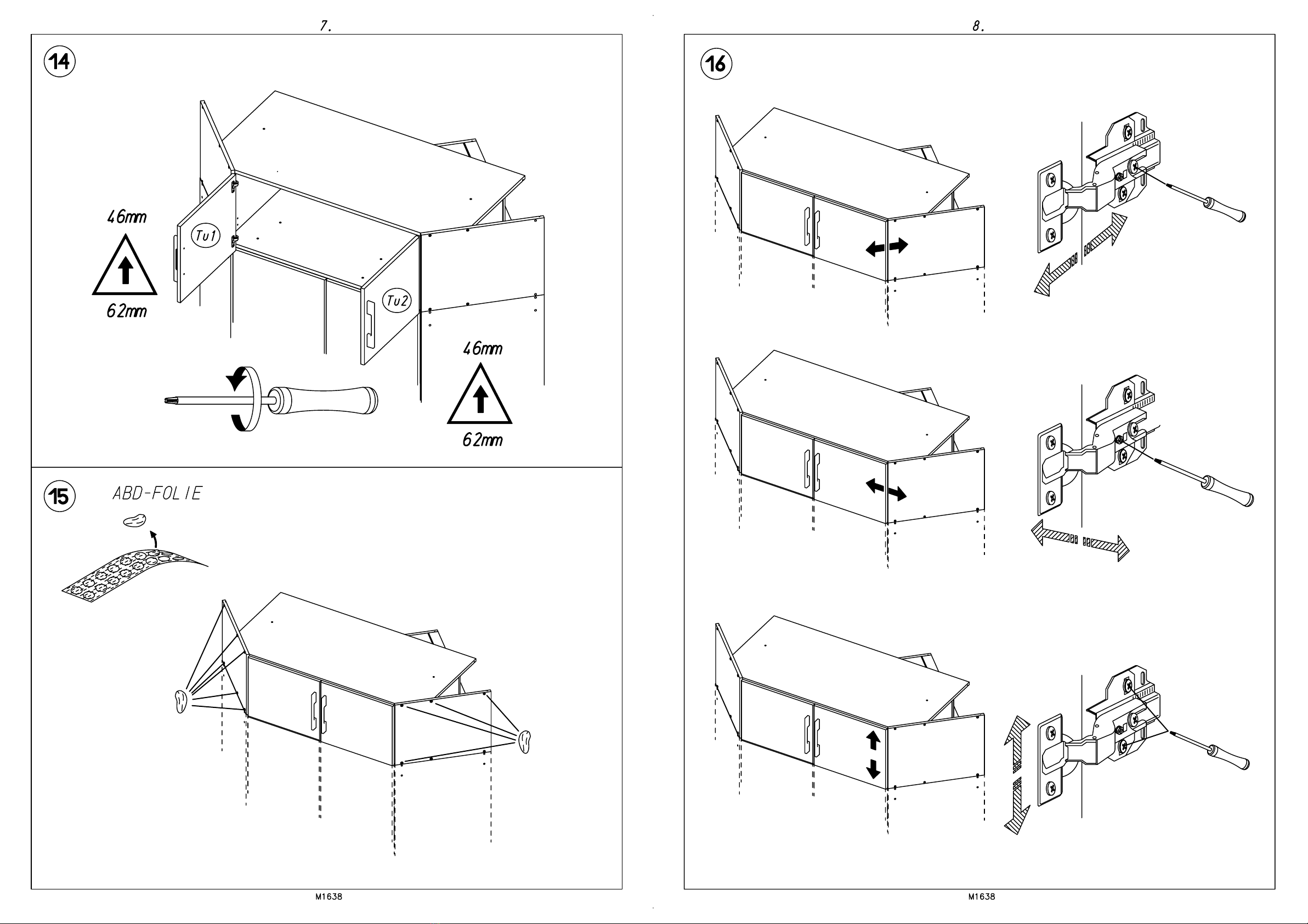 7.

14

46mm

62mm

Tu1

Tu2

46mm

62mm

15

ABD-FOLIE

M1638

8.

16

M1638