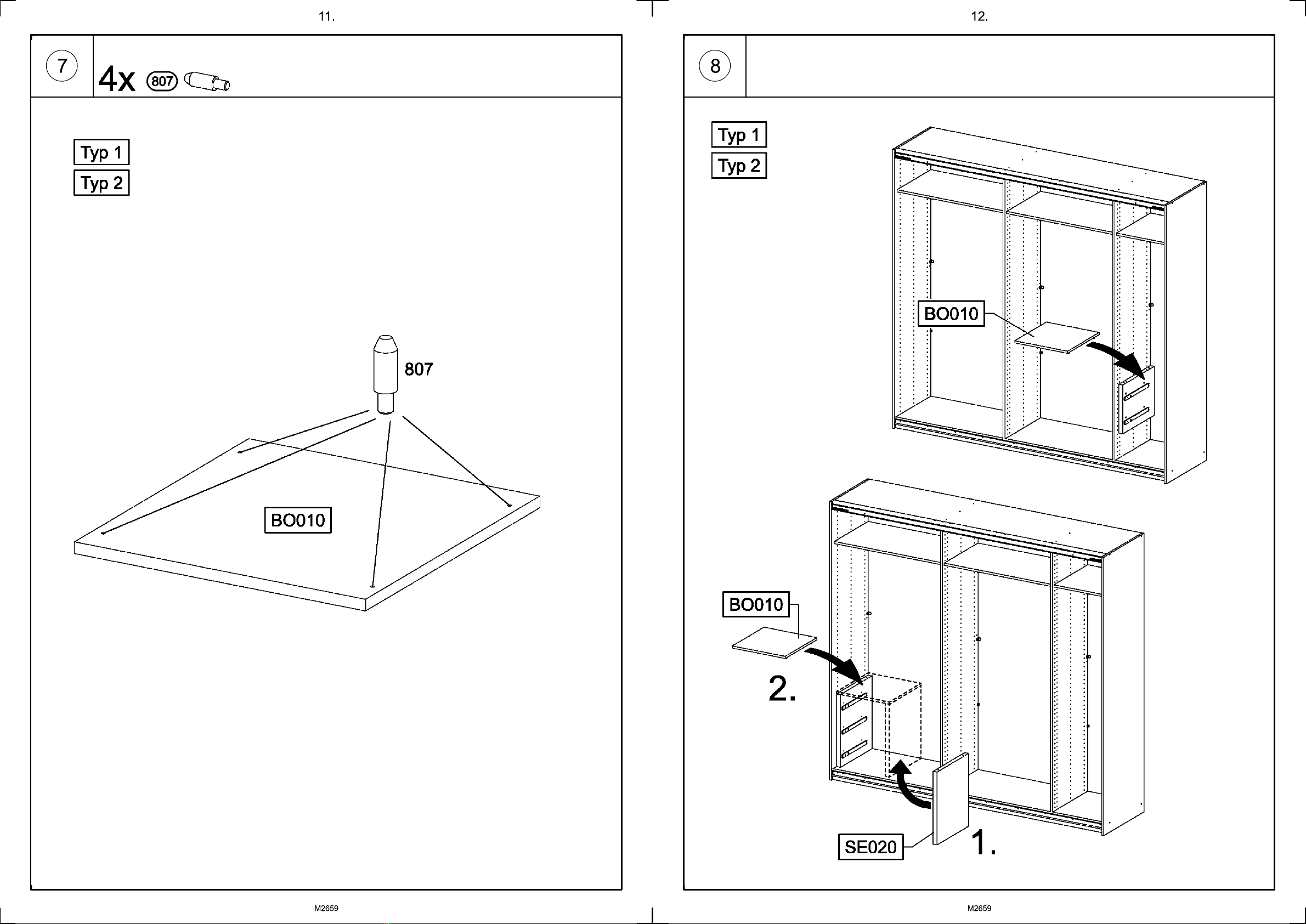 11.

7

4x 807

Typ 1

Typ 2

807

BO010

M2659

12.

8

Typ 1

Typ 2

BO010

BO010

2.

SE020

1.

M2659