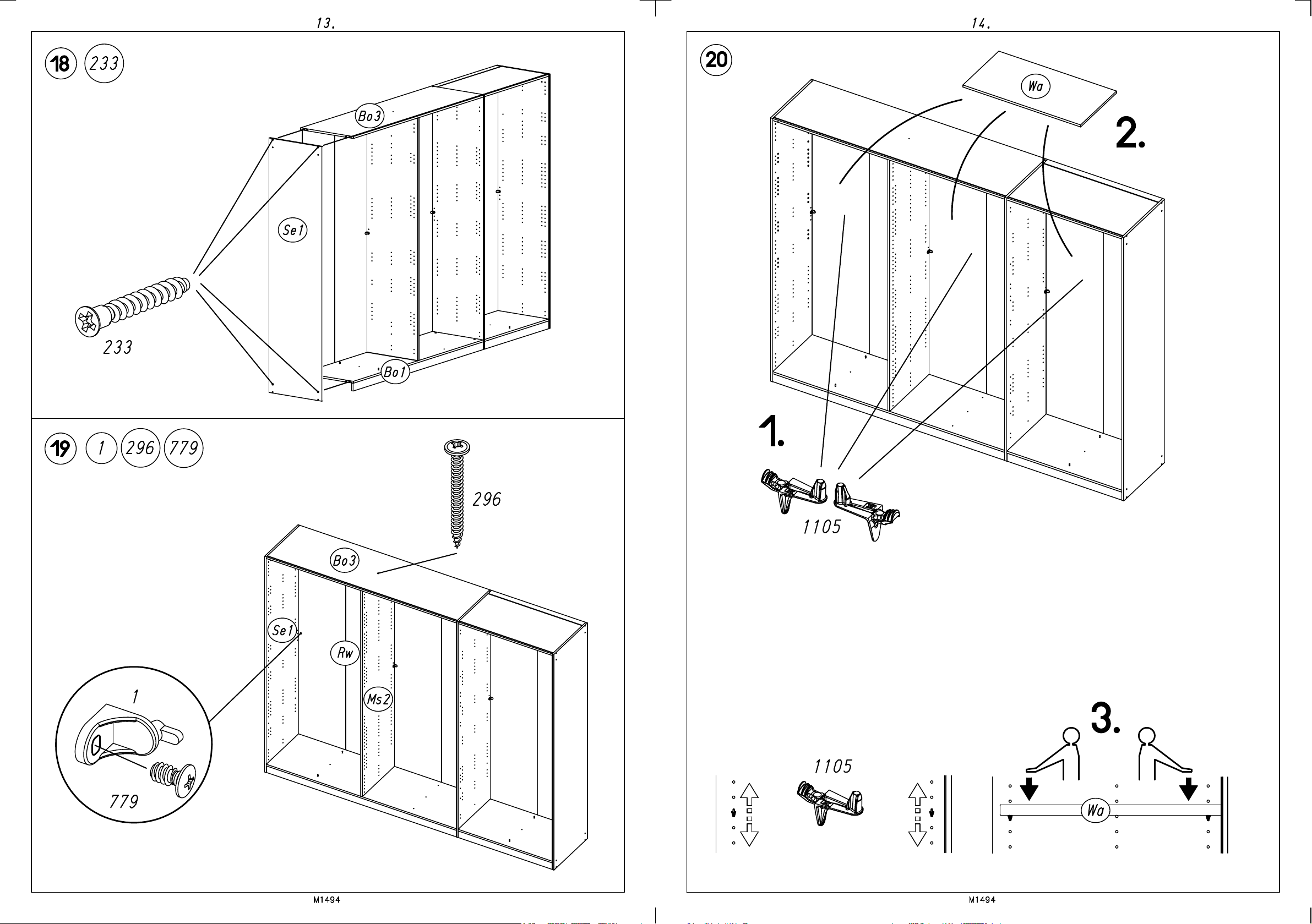 13.

18 233

Bo3

Se1

233

Bo1

19 1 296 779

296

Bo3

Se1

Rw

Ms2

1

779

M1494

14.

20

Wa

2.

1.

1105

3.

1105

Wa

M1494