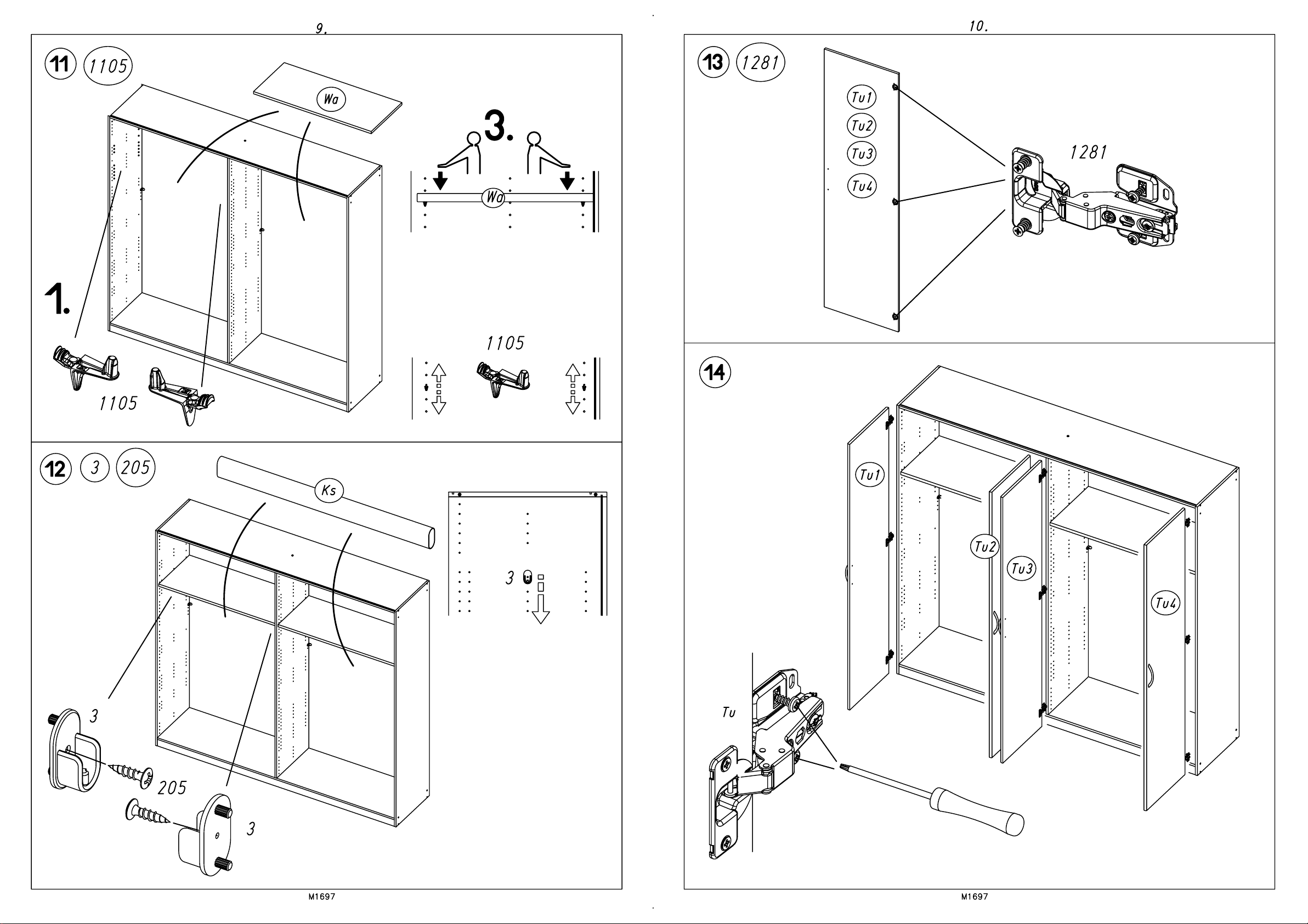 9.

11 1105

Wa

3.

Wa

1.

1105

1105

12 3 205

Ks

3

3

205

3

M1697

10.

13 1281

Tu1
Tu2
Tu3
Tu4

1281

14

Tu1

Tu2

Tu3

Tu4

Tu

M1697