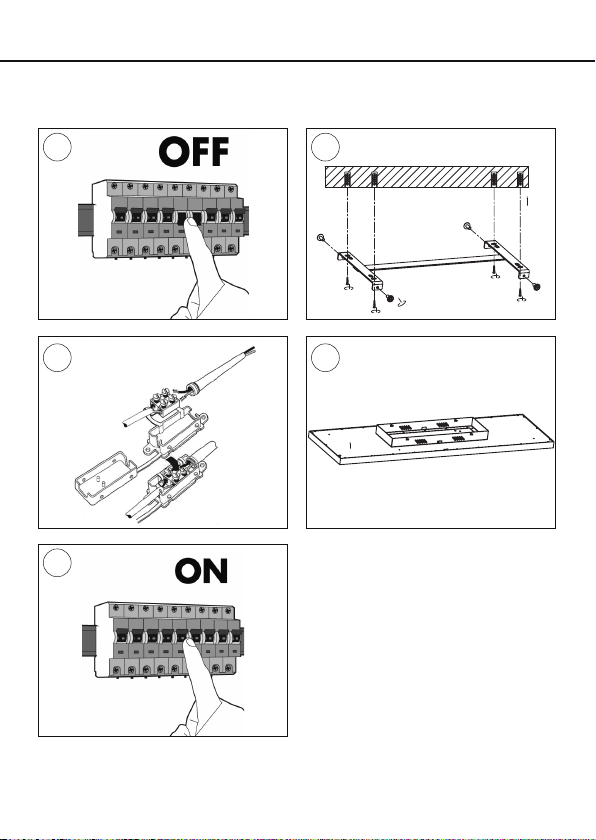 OFF

ON