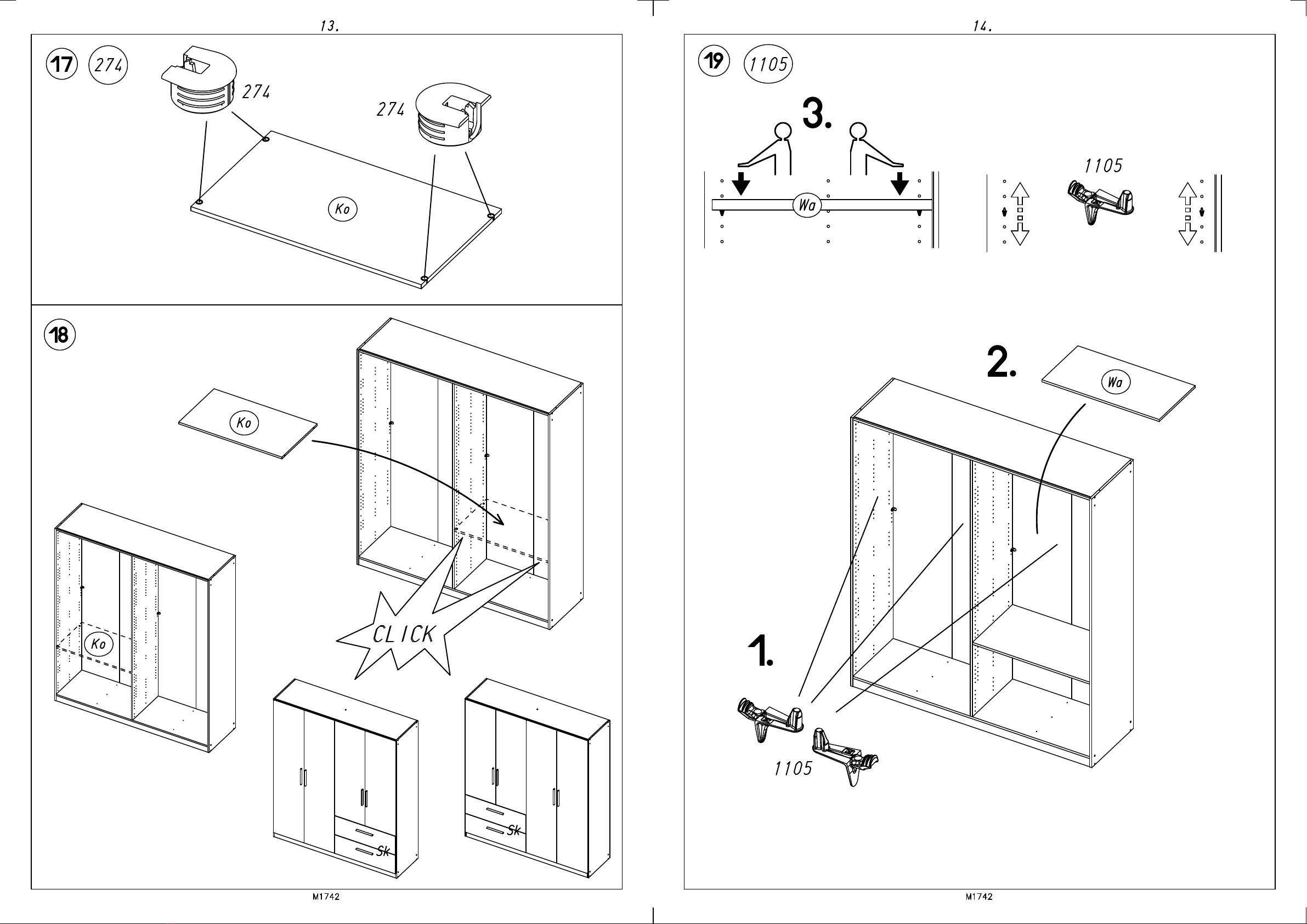 13.

17 274

274

274

Ko

18

Ko

Ko

CLICK

Sk

Sk

M1742

14.

19 1105

3.

Wa

1105

2.

Wa

1.

1105

M1742