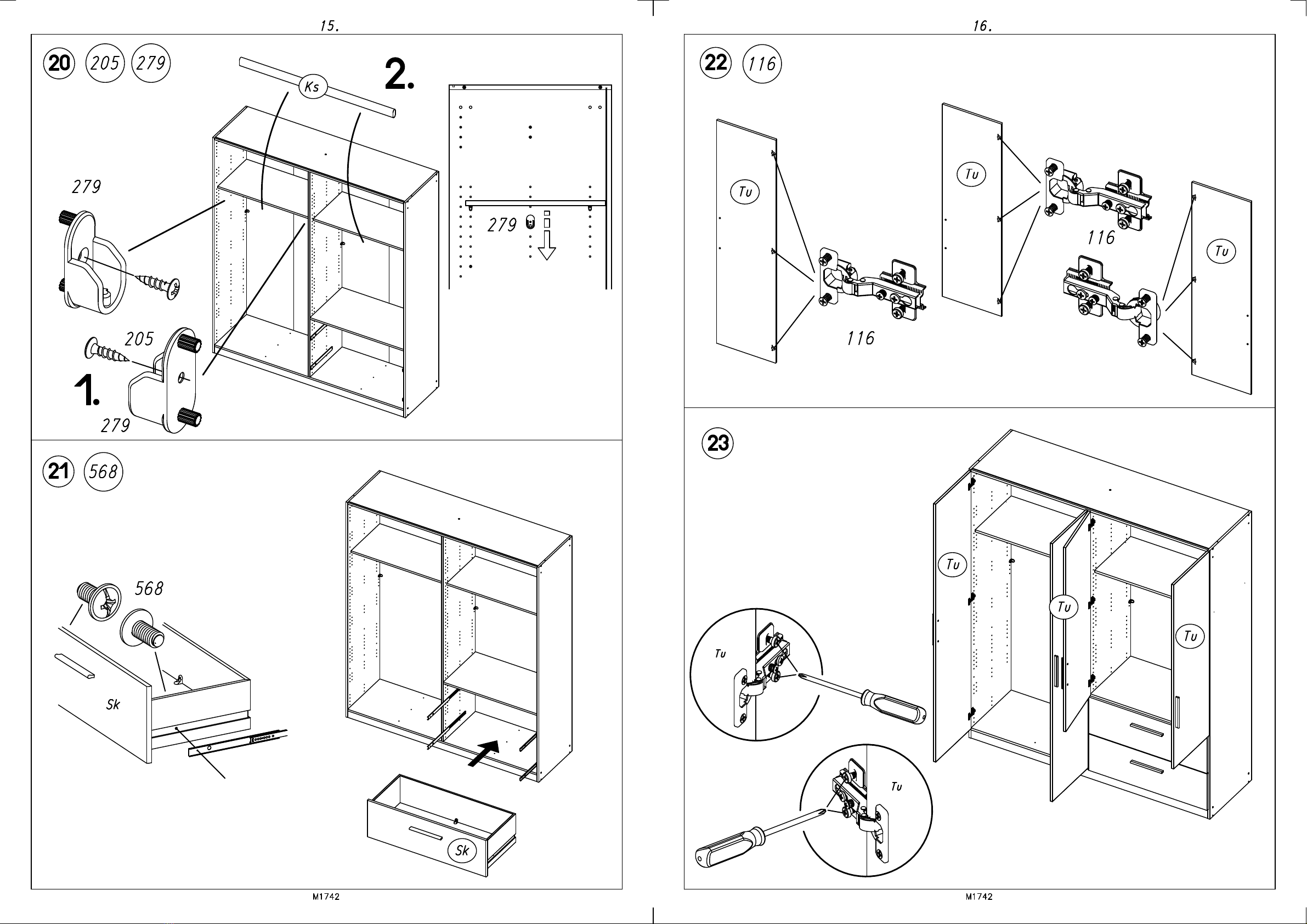 15.

20 205 279

Ks

2.

279

279

205

1.

279

21 568

568

Sk

Sk

M1742

16.

22 116

Tu

Tu

116

116

Tu

23

Tu

Tu

Tu

Tu

Tu

M1742