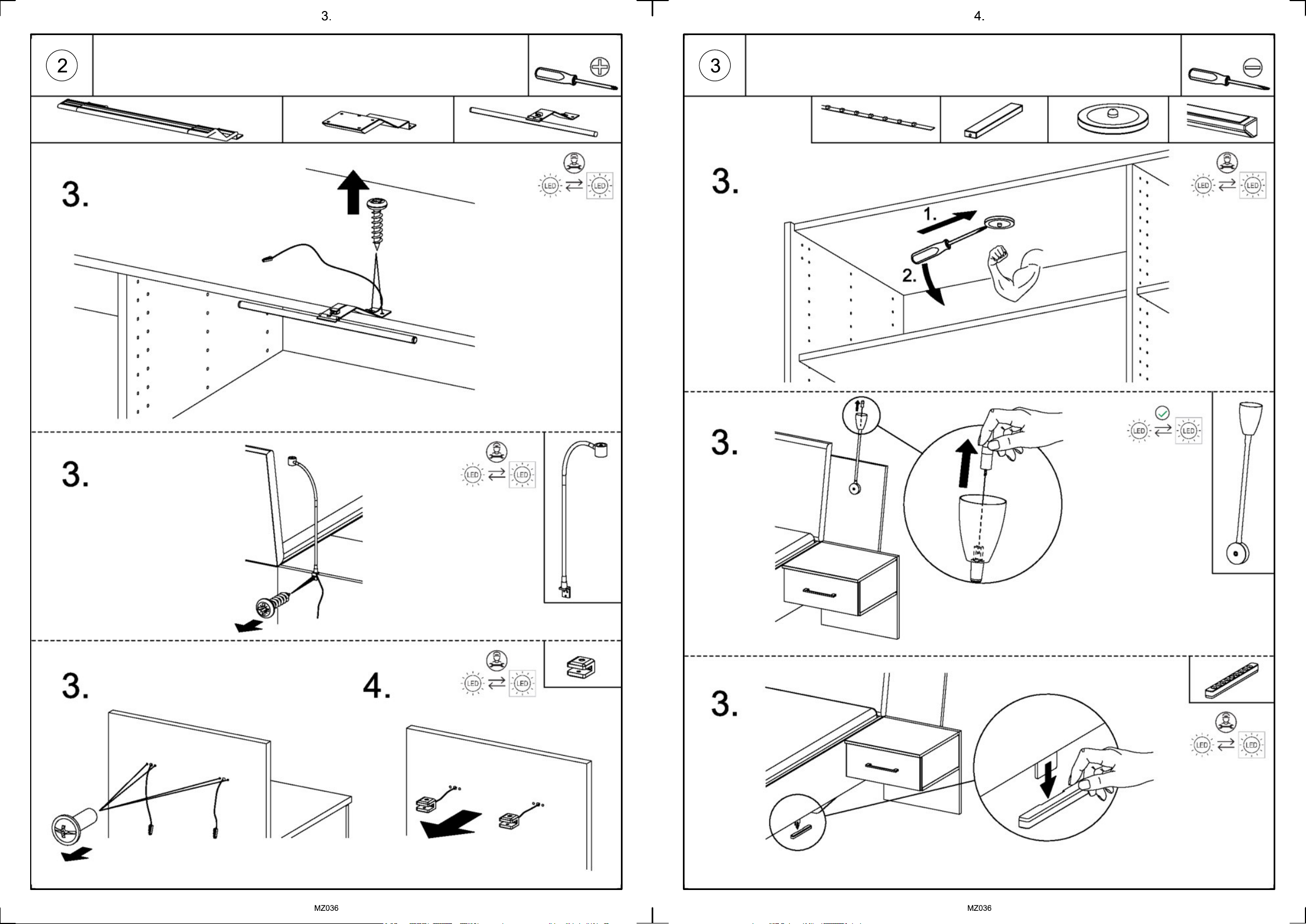 3.

2

3.

LED LED

3.

LED LED

3.

4.

LED LED

MZ036

4.

3

3.

1.

2.

LED LED

3.

LED LED

3.

LED LED

MZ036