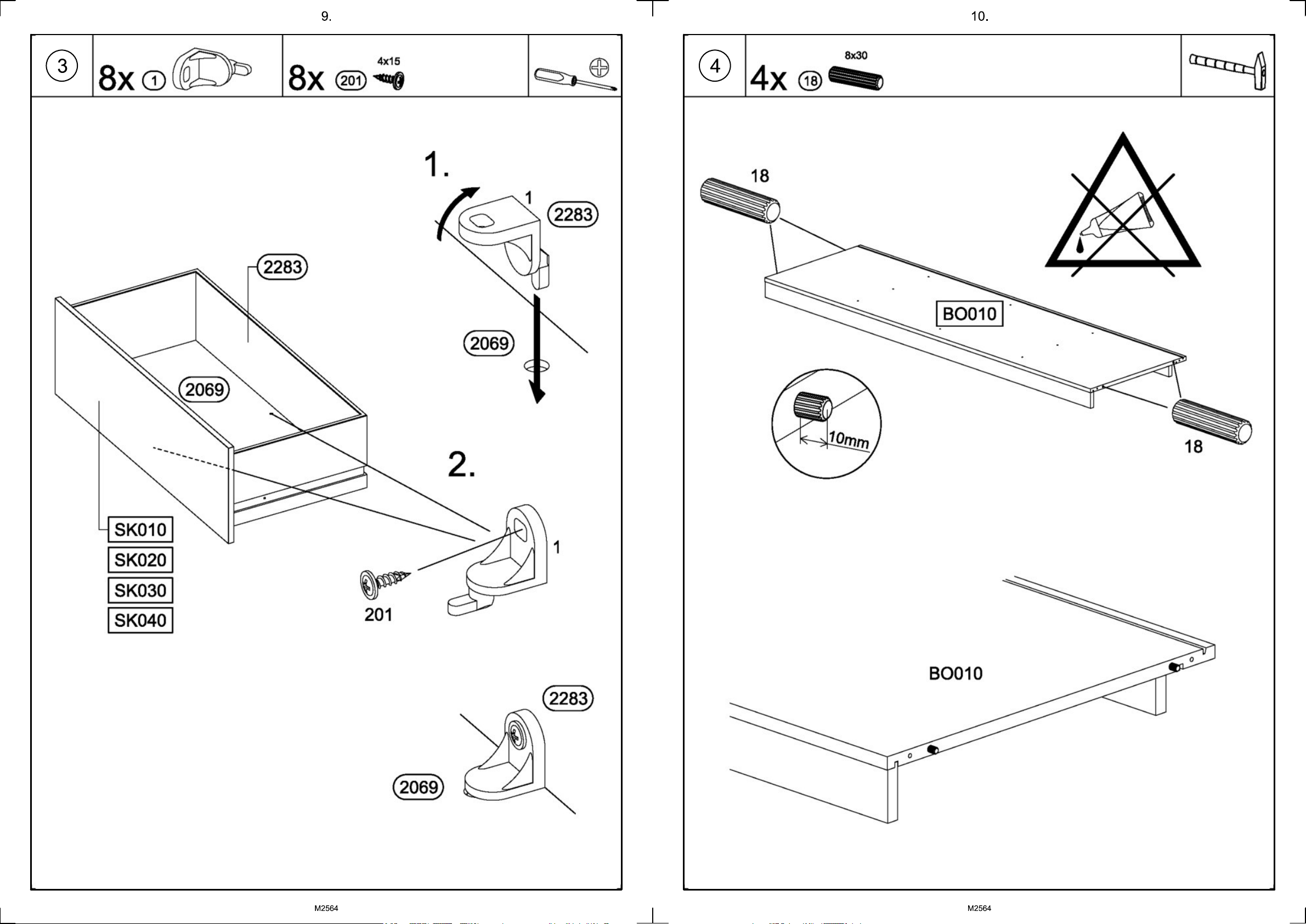 9.

3

8x 1

8x 201 4x15

1.

1

2283

2283

2069

2069

2.

SK010

SK020

SK030

SK040

1

201

2283

2069

M2564

10.

4

4x 18 8x30

18

BO010

10mm

18

BO010

M2564