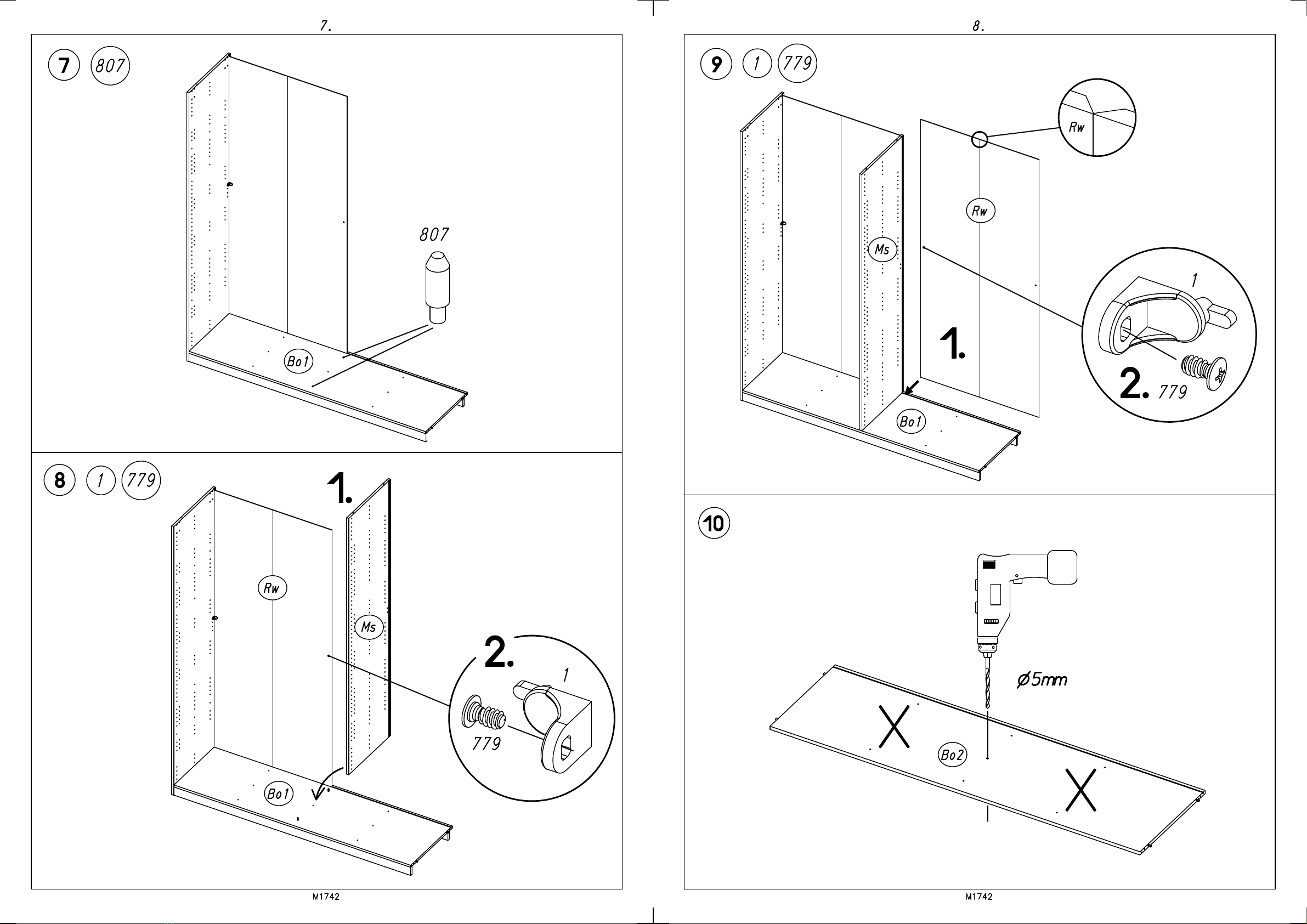 7.

7 807

807

Bo1

8 1 779

1.

Rw

Ms

2.

1

779

Bo1

M1742

8.

9 1 779

Rw

Rw

Ms

1.

1

2. 779

Bo1

10

⌀5mm

Bo2

M1742