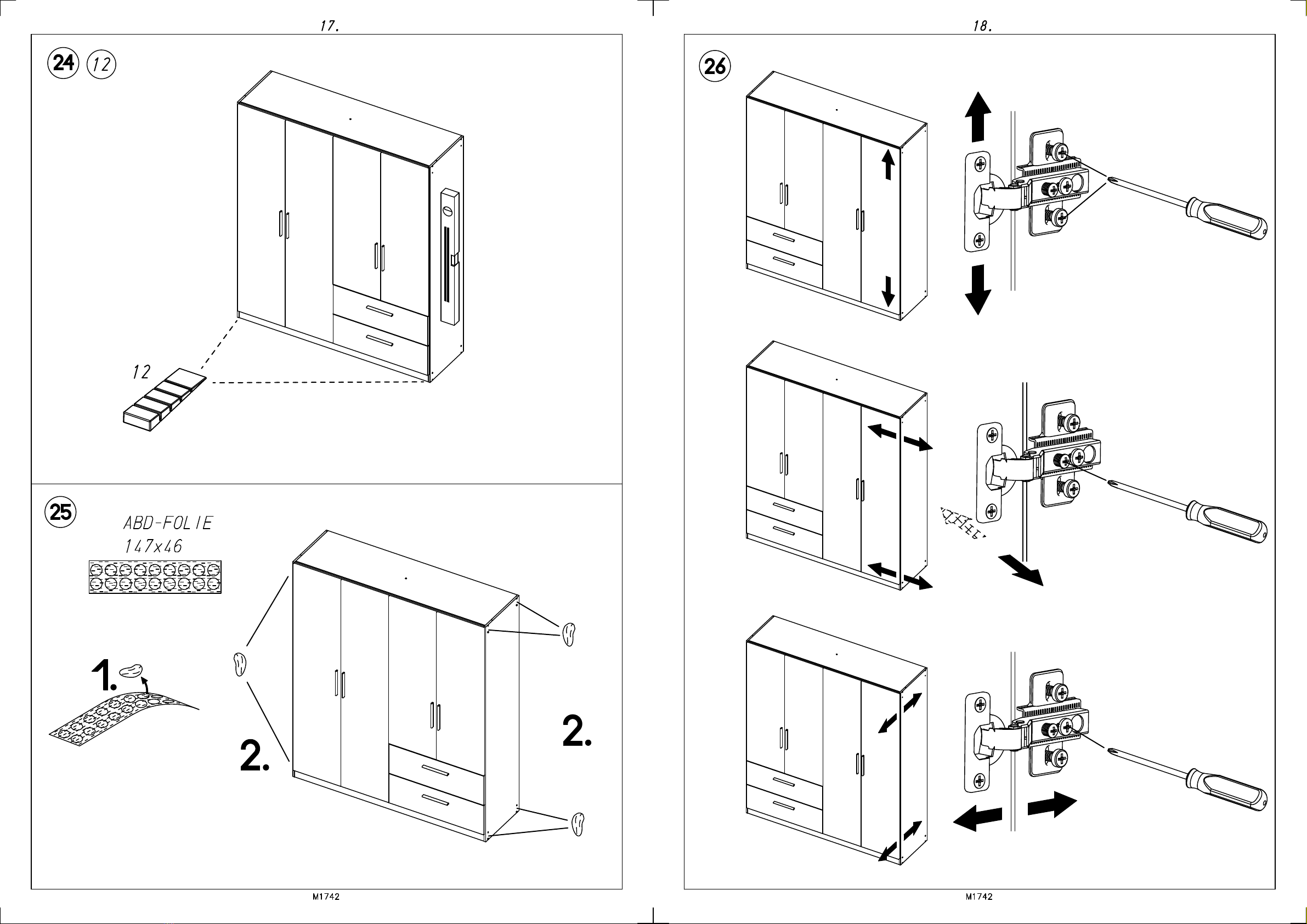 17.

24 12

12

25

ABD-FOLIE
147x46

1.

2.

2.

M1742

18.

26

M1742