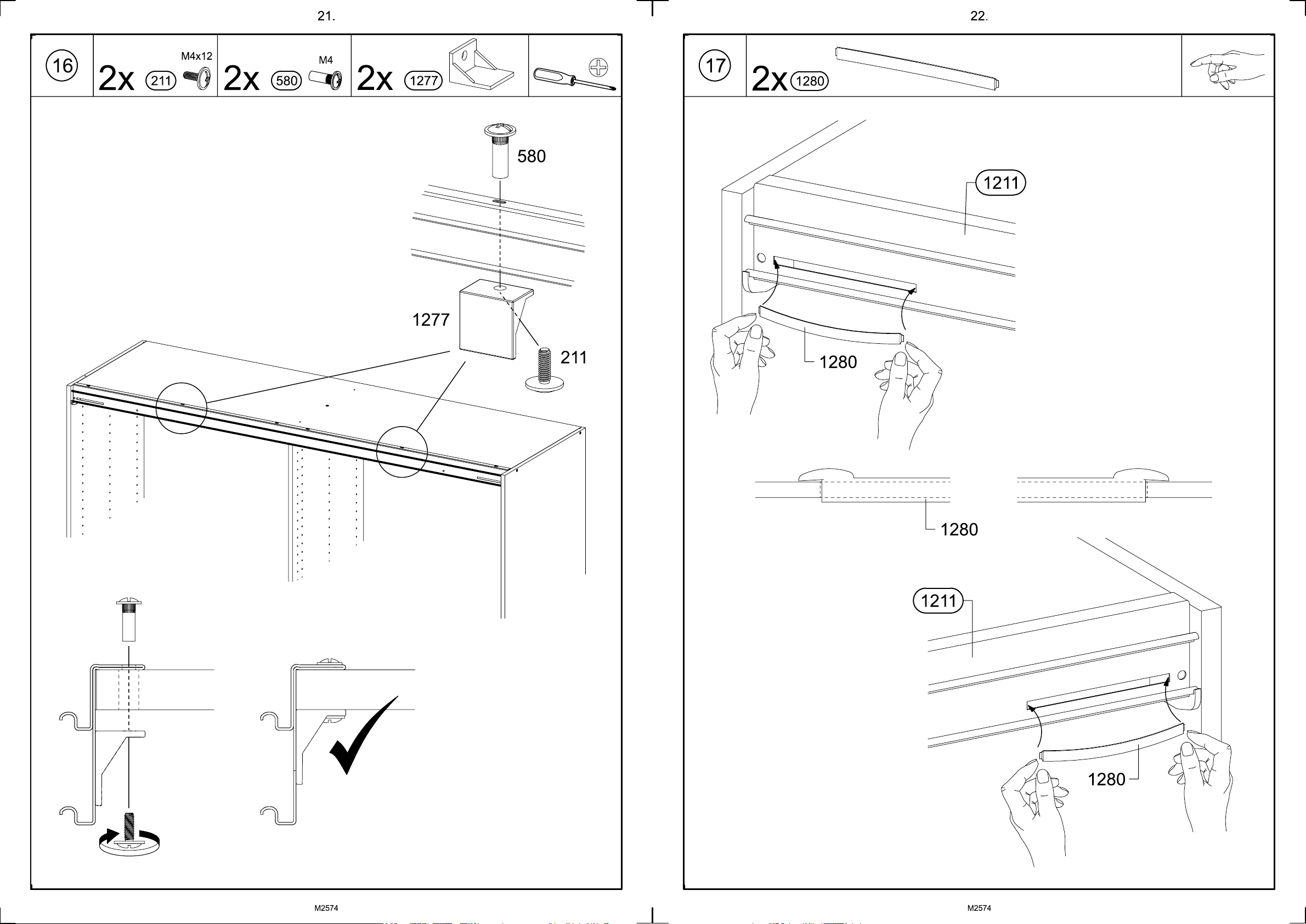 21.

16

2x 211 M4x12

2x 580 M4

2x 1277

580

1277

211

M2574

22.

17

2x 1280

1211

1280

1280

1211

1280

M2574