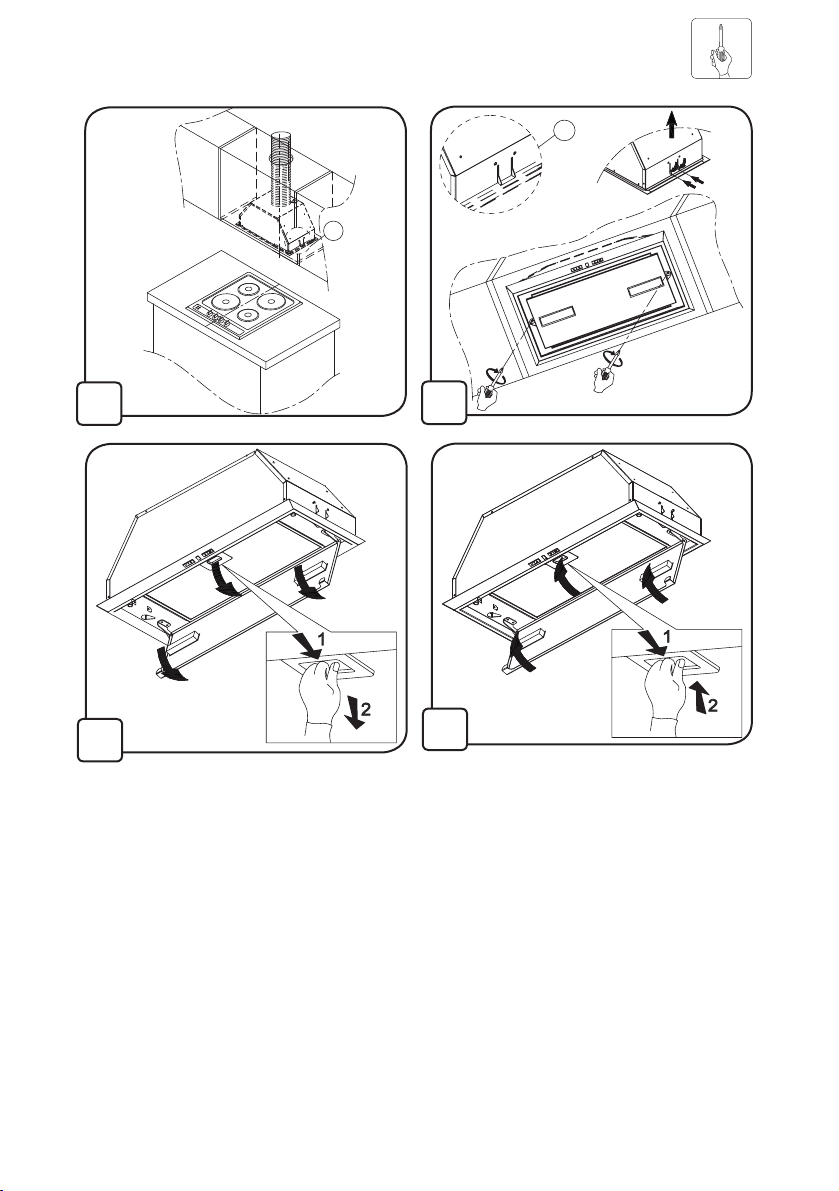 1
2
1
2