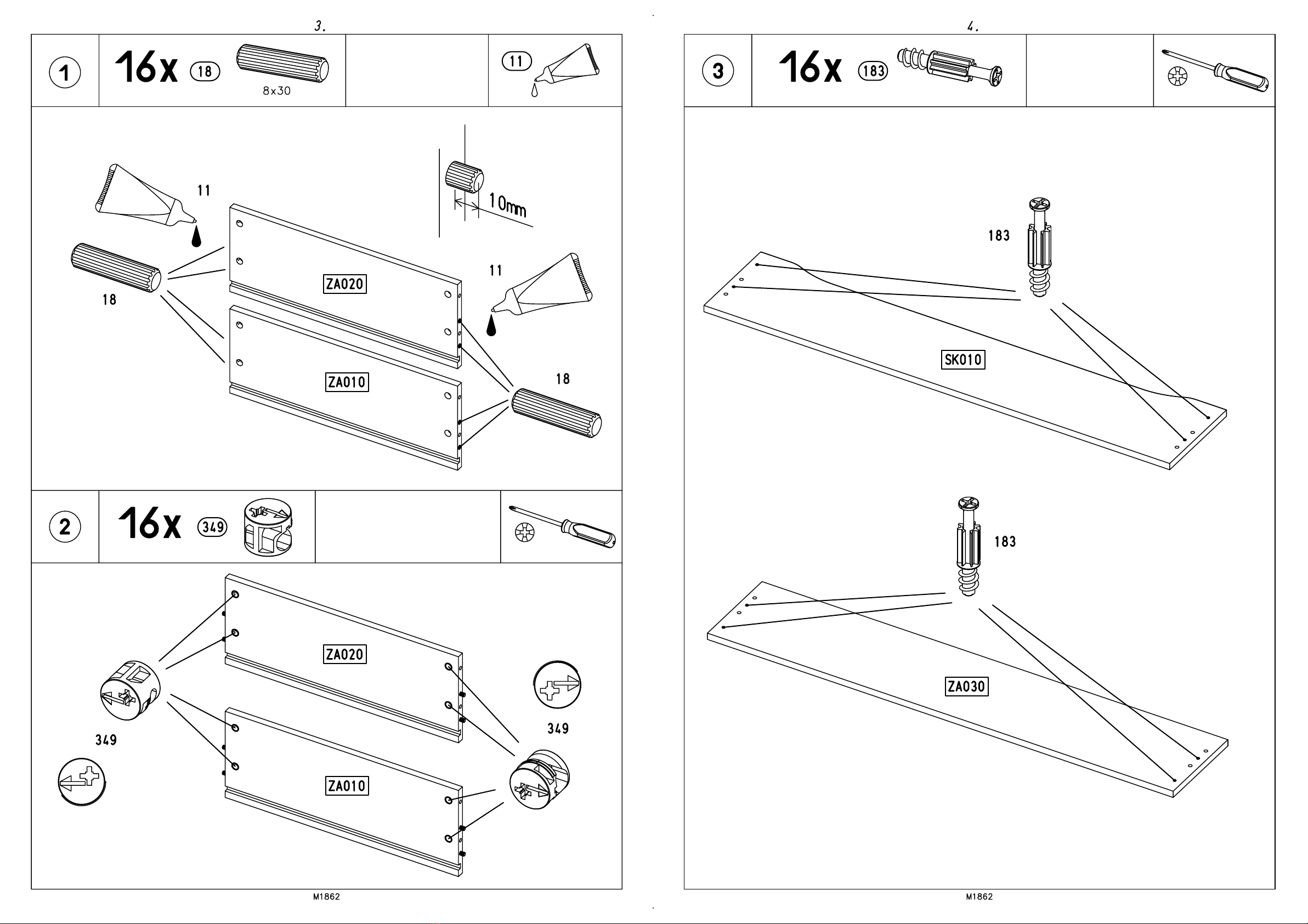 3.

1

16x 18

8x30

11

11

10mm

18

ZA020

11

ZA010

18

2

16x 349

ZA020

349

349

ZA010

M1862

4.

3

16x 183

183

SK010

183

ZA030

M1862