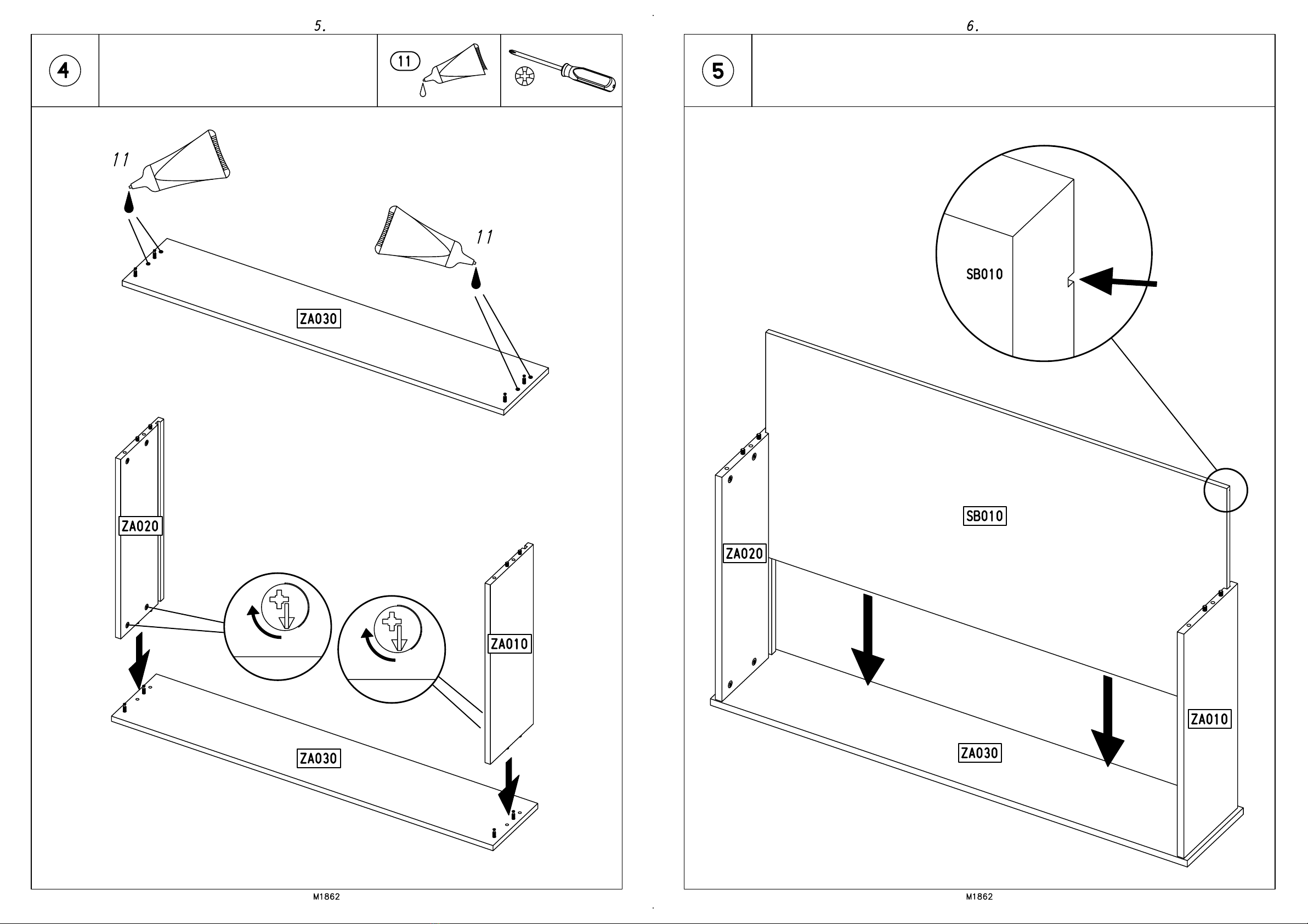 5.

4

11

11

11

ZA030

ZA020

ZA010

ZA030

M1862

6.

5

SB010

SB010

ZA020

ZA010

ZA030

M1862