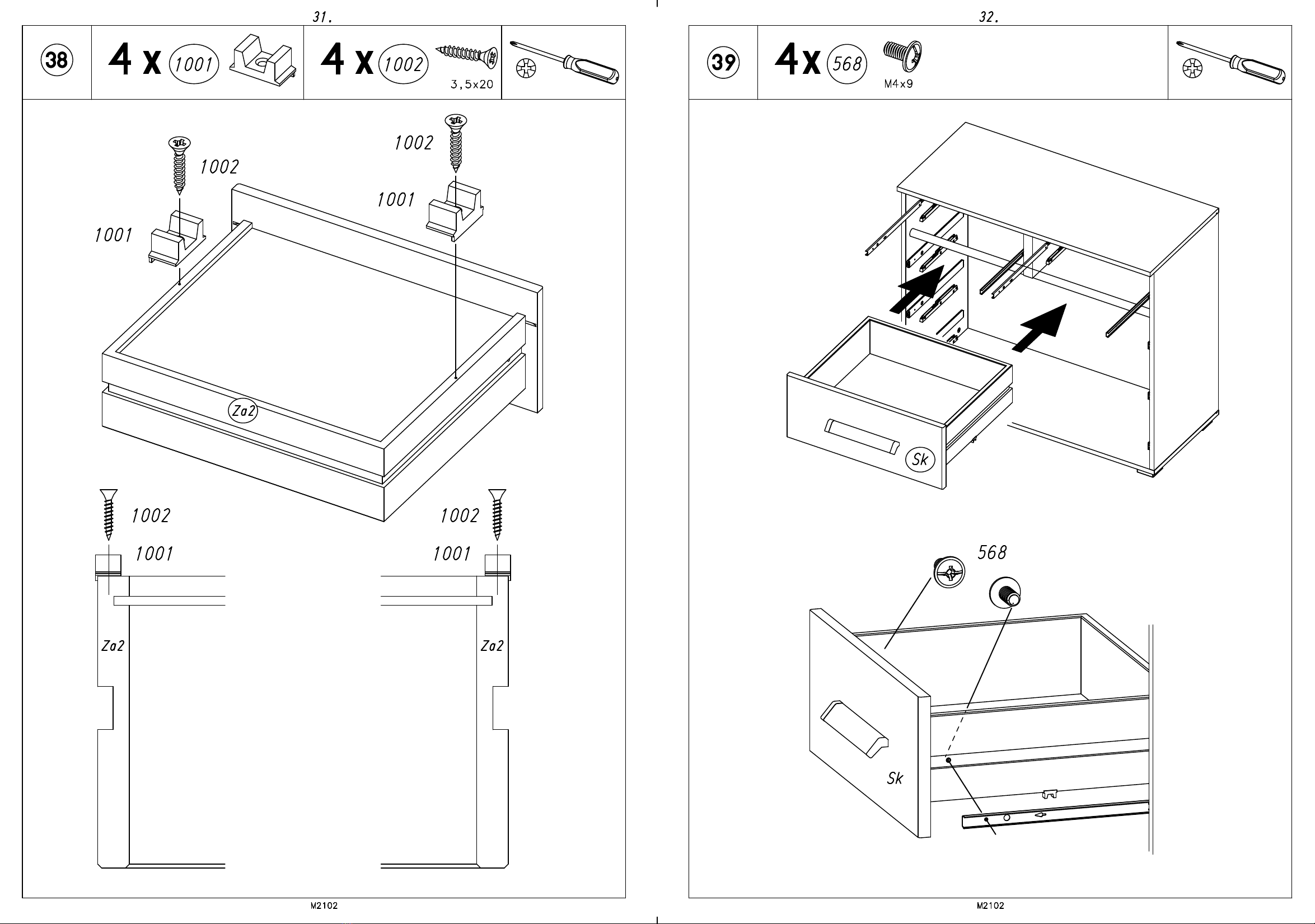 31.

38

4 x 1001

4 x 1002

3,5x20

1002

1002

1001

1001

Za2

1002

1002

1001

1001

Za2

Za2

M2102

32.

39

4x 568

M4x9

Sk

568

Sk

M2102