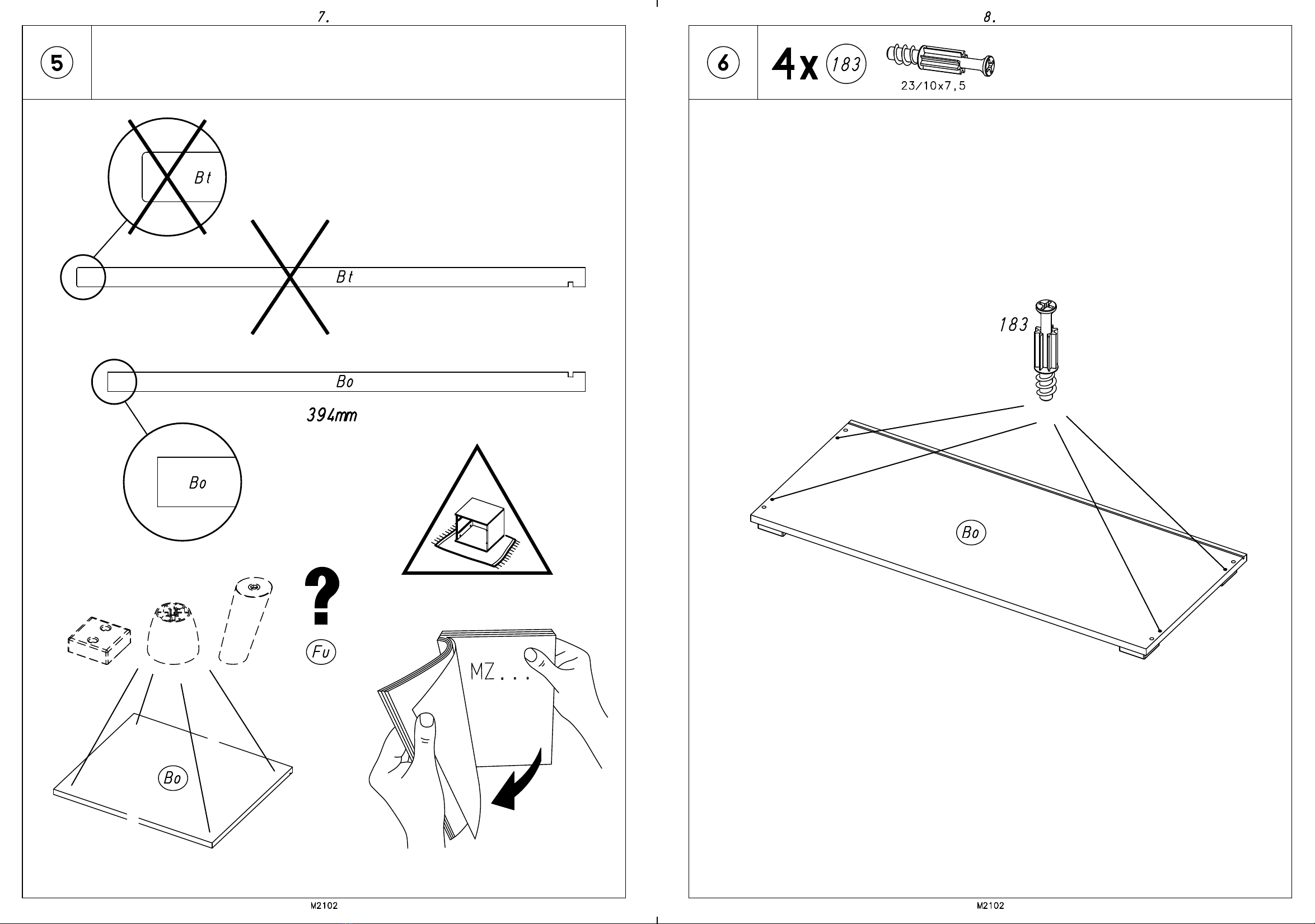 7.

5

Bt

Bt

Bo

394mm

Bo

?

Fu

MZ...

Bo

M2102

8.

6

4x 183

23/10x7,5

183

Bo

M2102