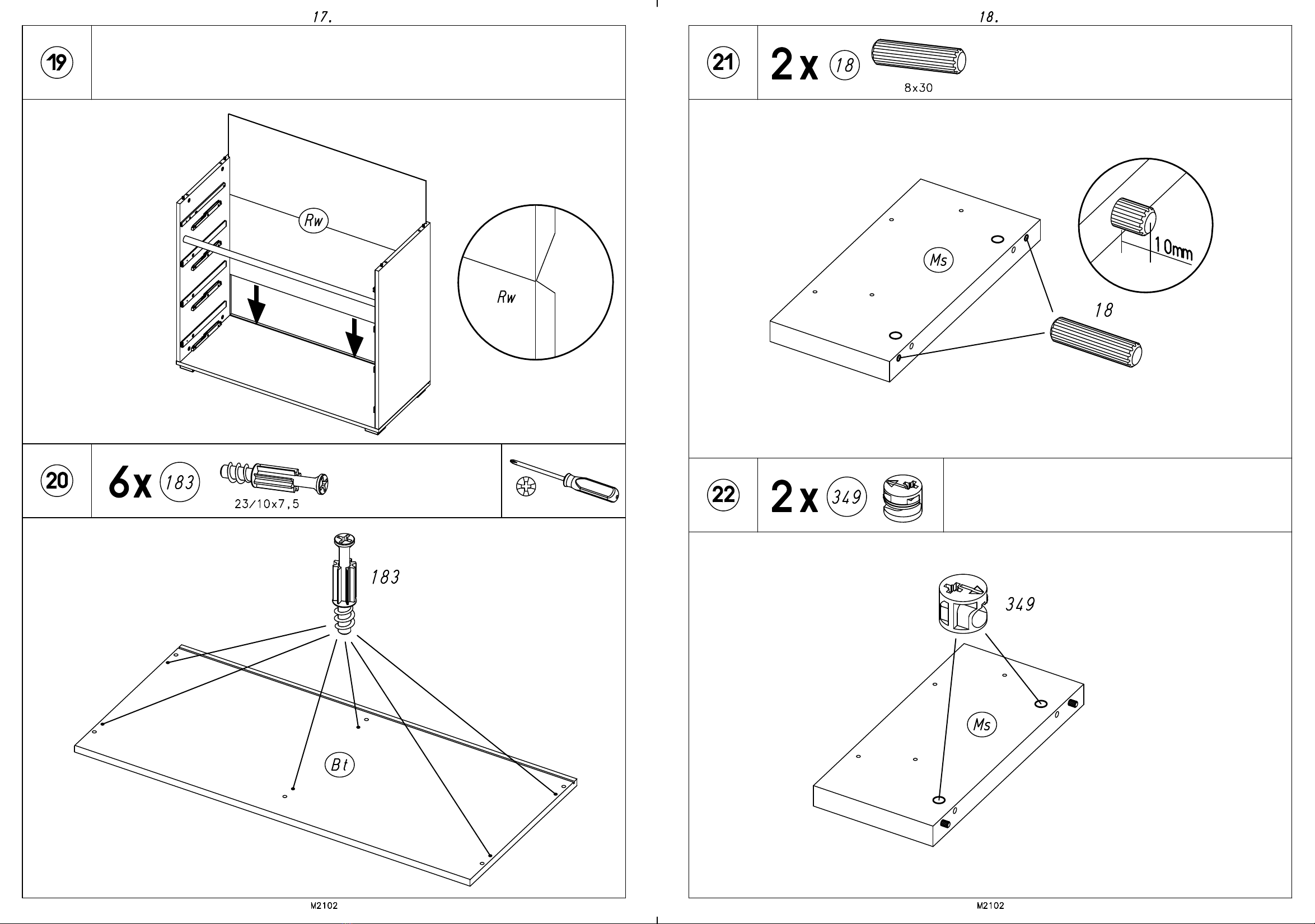 17.

19

Rw

Rw

20

6x 183

23/10x7,5

183

Bt

M2102

18.

21

2x 18

8x30

Ms

10mm

18

22

2x 349

349

Ms

M2102