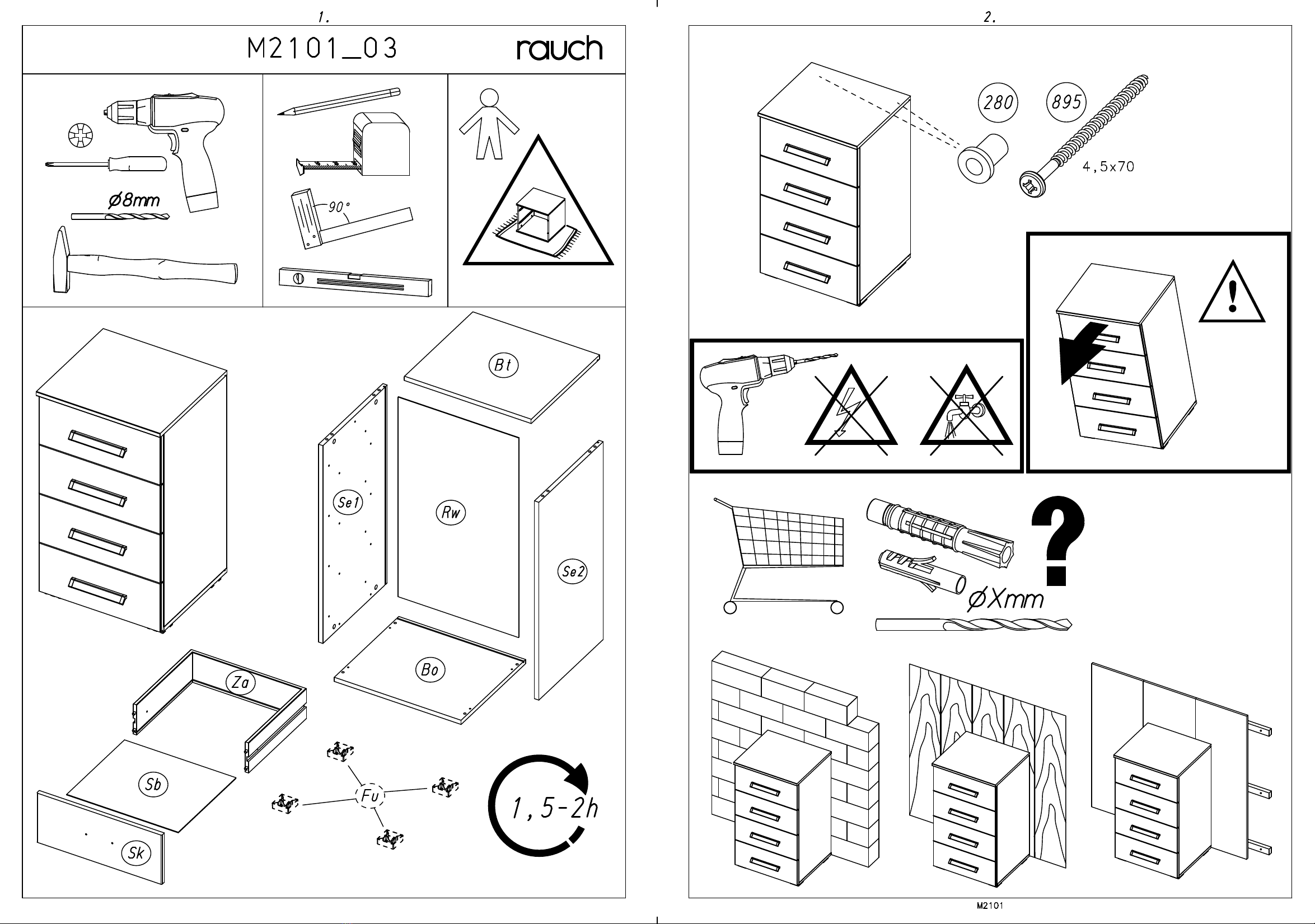 1.

M2101_03

rauch

Ø8mm

90°

Bt

Se1

Rw

Se2

Bo

Za

Sb

Sk

Fu

1,5-2h

2.

280

895

4,5x70

ØXmm

M2101