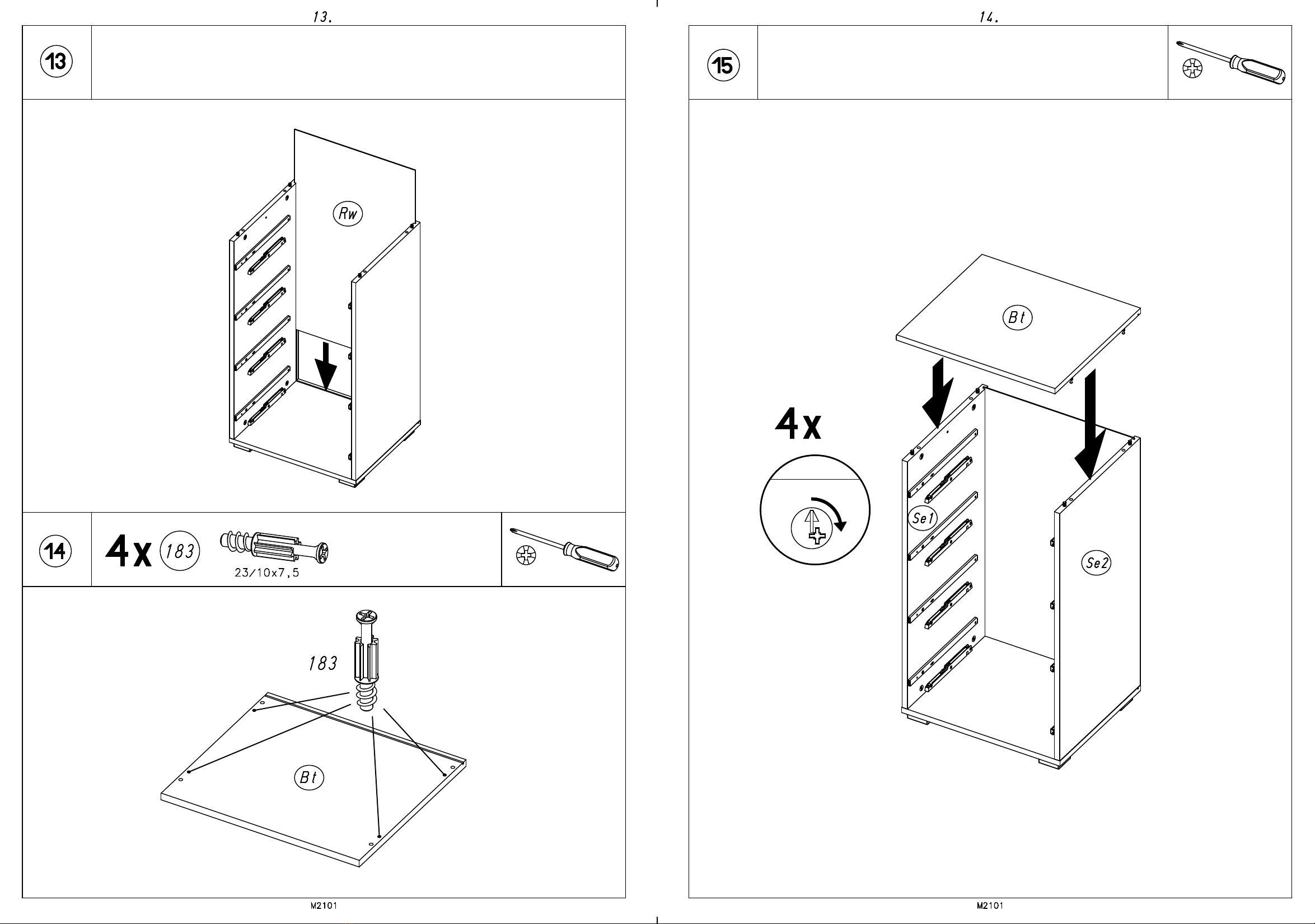 13.

13

Rw

14

4x 183

23/10x7,5

183

Bt

M2101

14.

15

Bt

4x

Se1

Se2

M2101