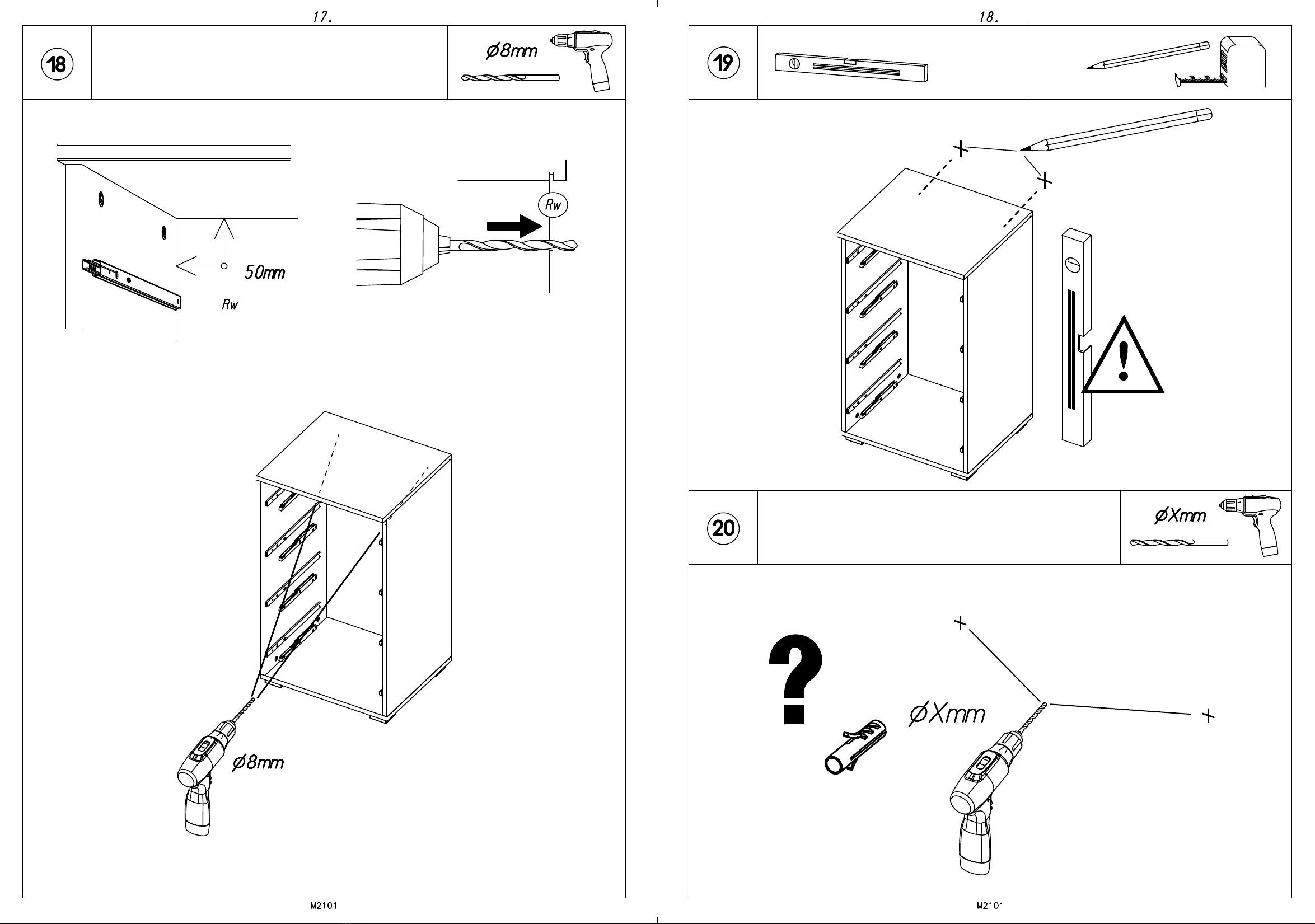 17.

18

Ø8mm

50mm

Rw

Rw

Ø8mm

M2101

18.

19

20

ØXmm

?

ØXmm

M2101