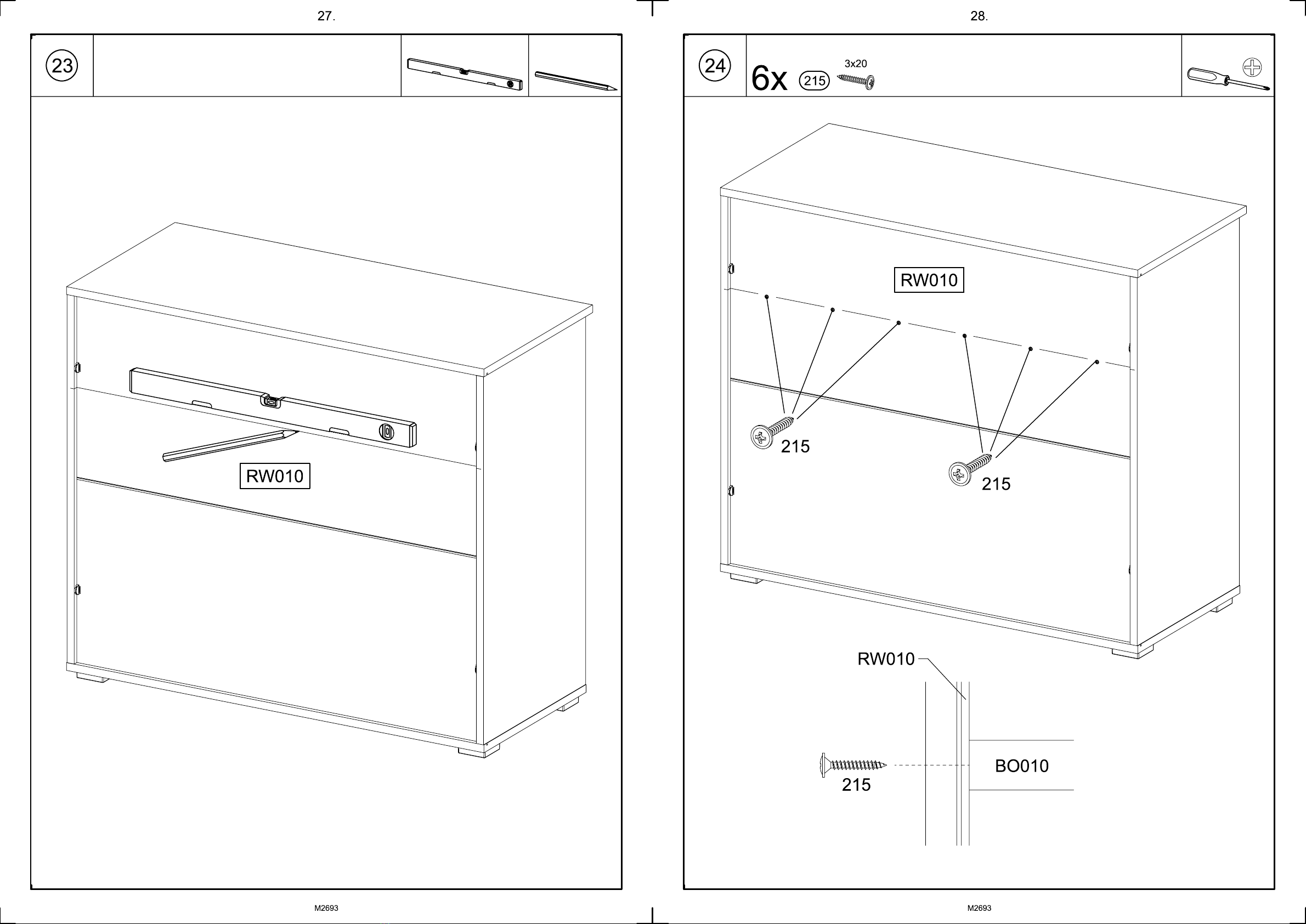 27.

23

RW010

M2693

28.

24

6x 215 3x20

RW010

215

215

RW010

215

BO010

M2693