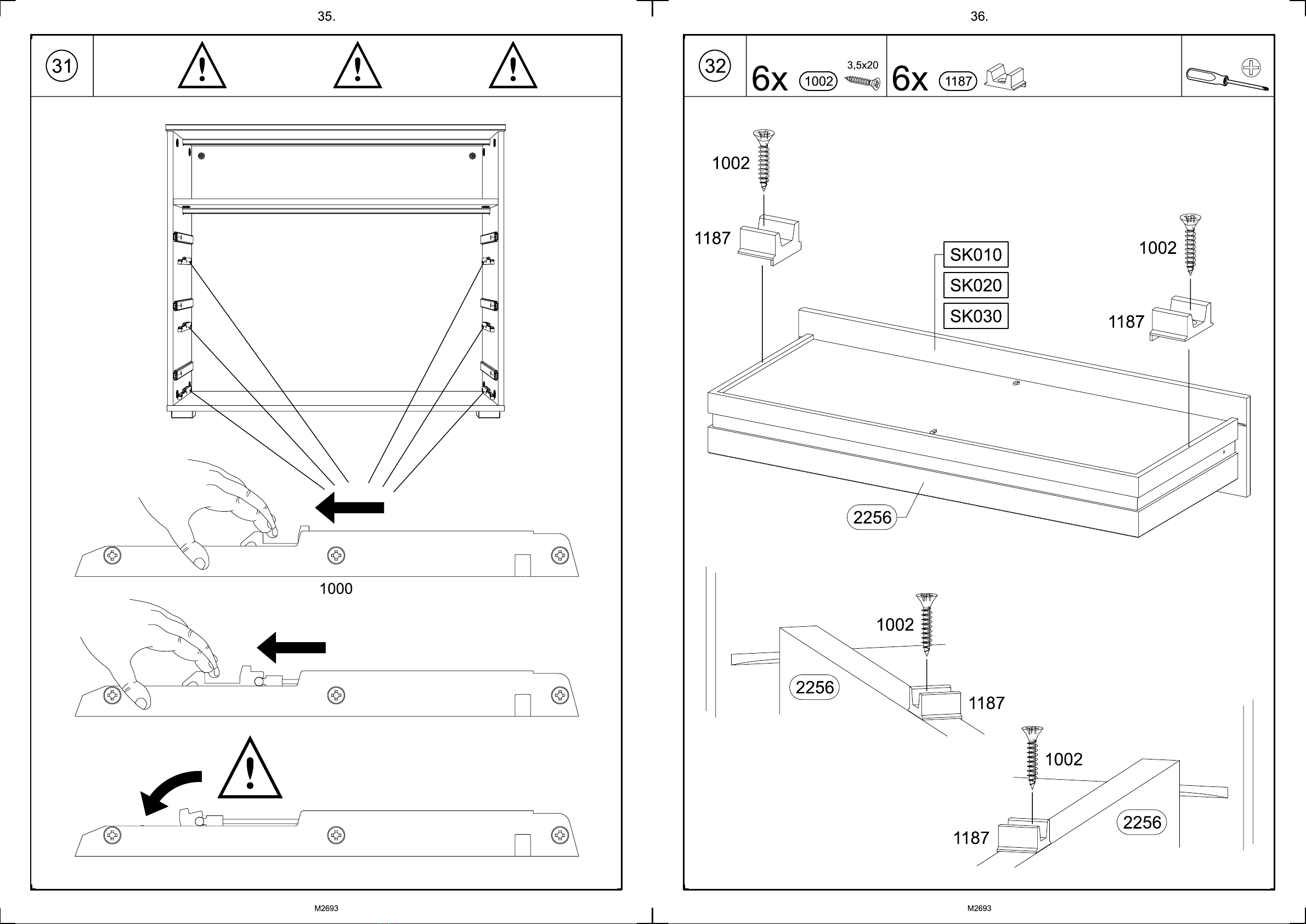 35.

31

1000

M2693

36.

32

6x 1002 3,5x20

6x 1187

1002

1187

SK010

SK020

SK030

1002

1187

2256

1002

2256

1187

1002

1187

2256

M2693