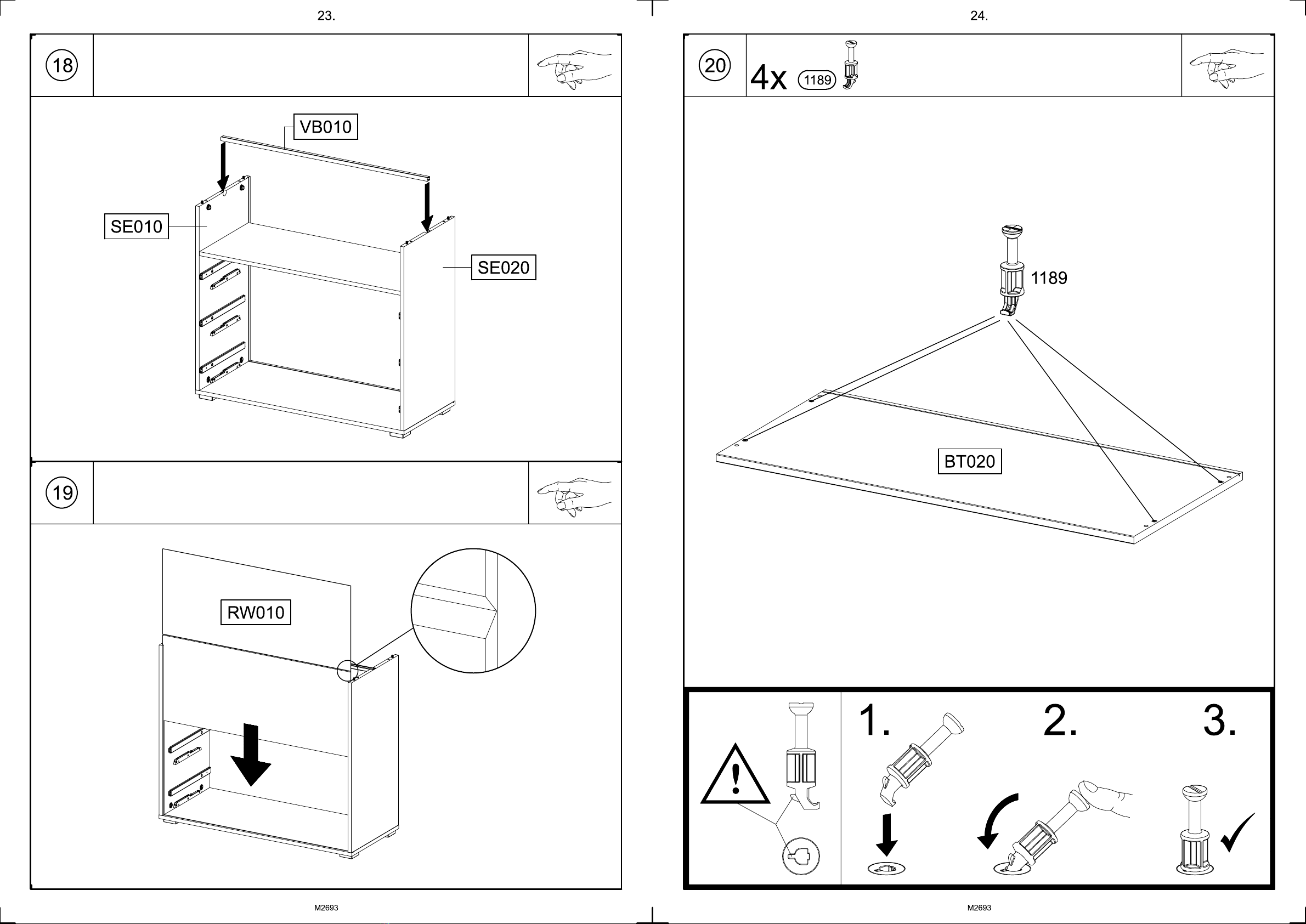 23.

18

VB010

SE010

SE020

19

RW010

M2693

24.

20

4x 1189

1189

BT020

1.

2.

3.

M2693