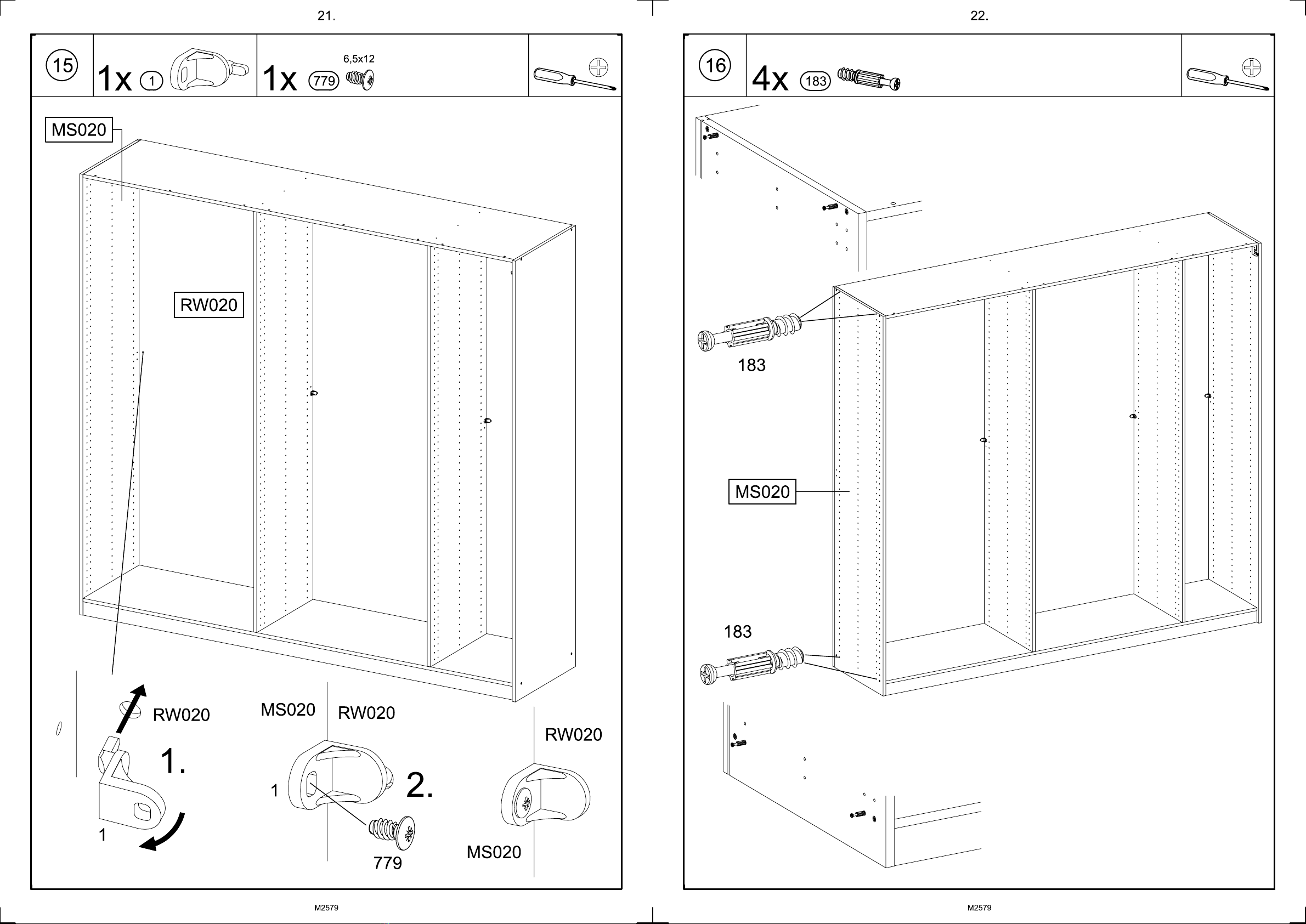 21.

15

1x 1

1x 779 6,5x12

MS020

RW020

RW020

1.

1

MS020

RW020

1

2.

779

RW020

MS020

M2579

22.

16

4x 183

183

MS020

183

M2579