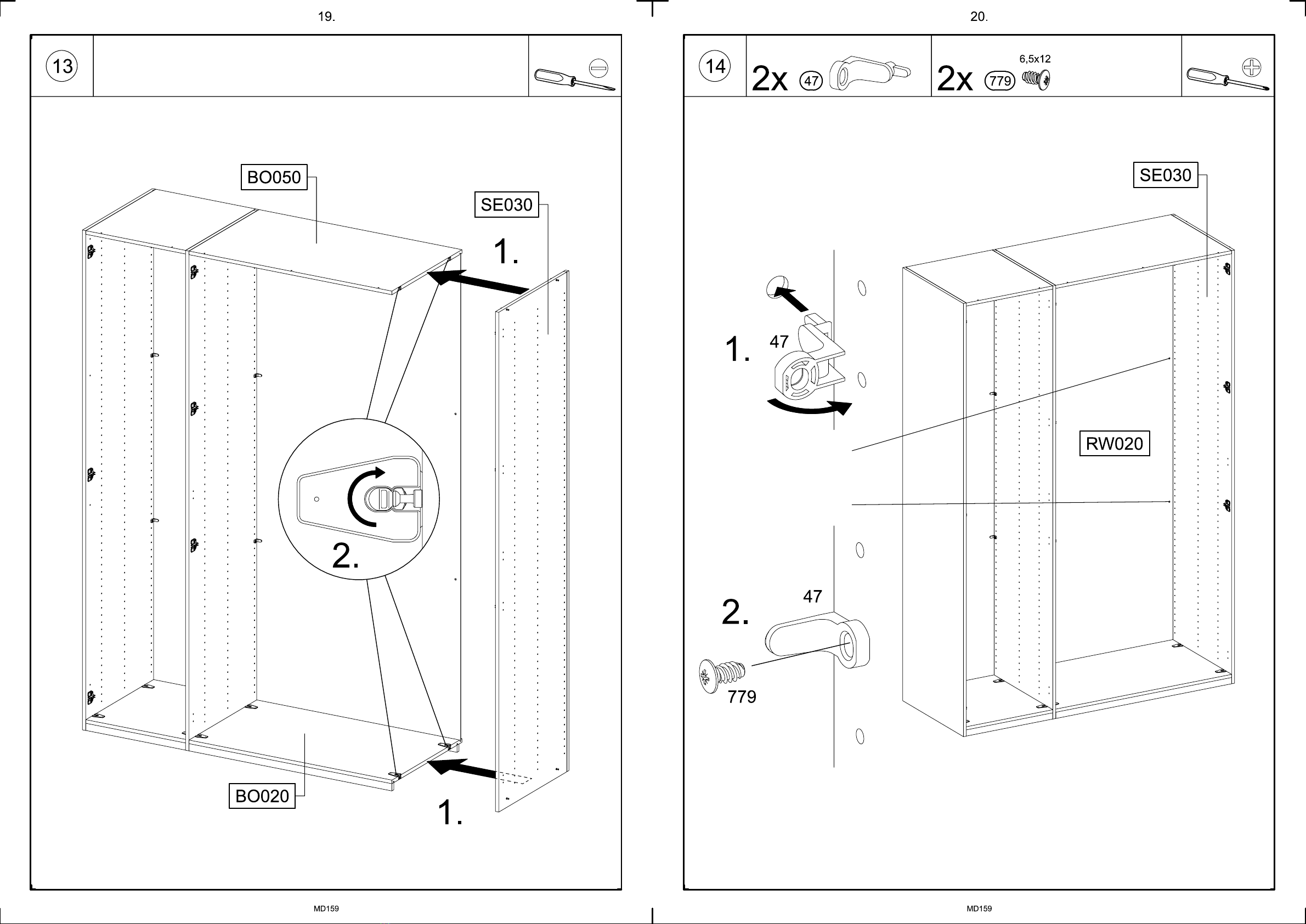 19.

13

BO050

SE030

1.

2.

BO020

1.

MD159

20.

14

2x 47

2x 779 6,5x12

SE030

1. 47

RW020

2. 47

779

MD159