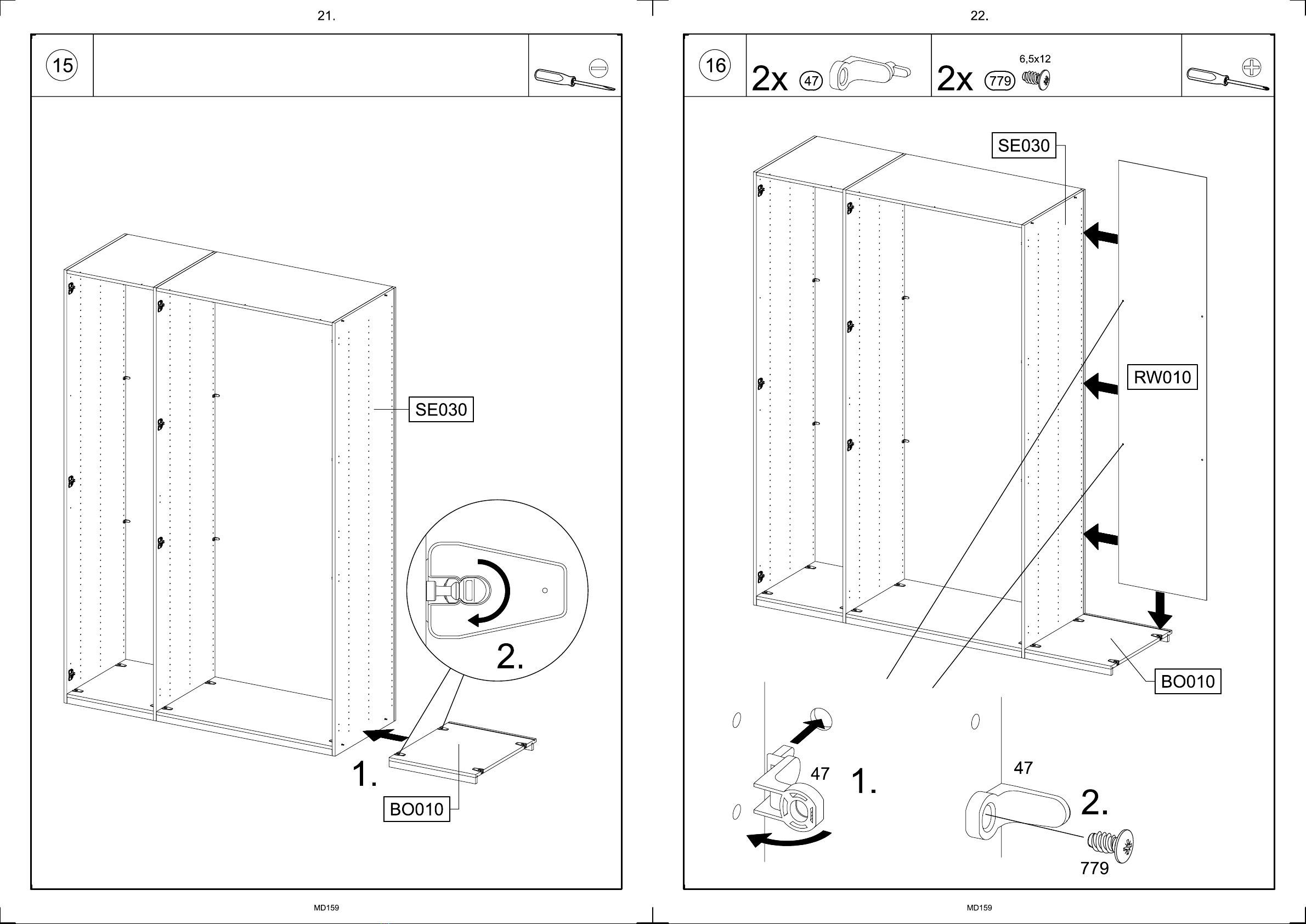 21.

15

SE030

2.

1.

BO010

MD159

22.

16

2x 47

2x 779 6,5x12

SE030

RW010

BO010

47

1.

47

2.

779

MD159