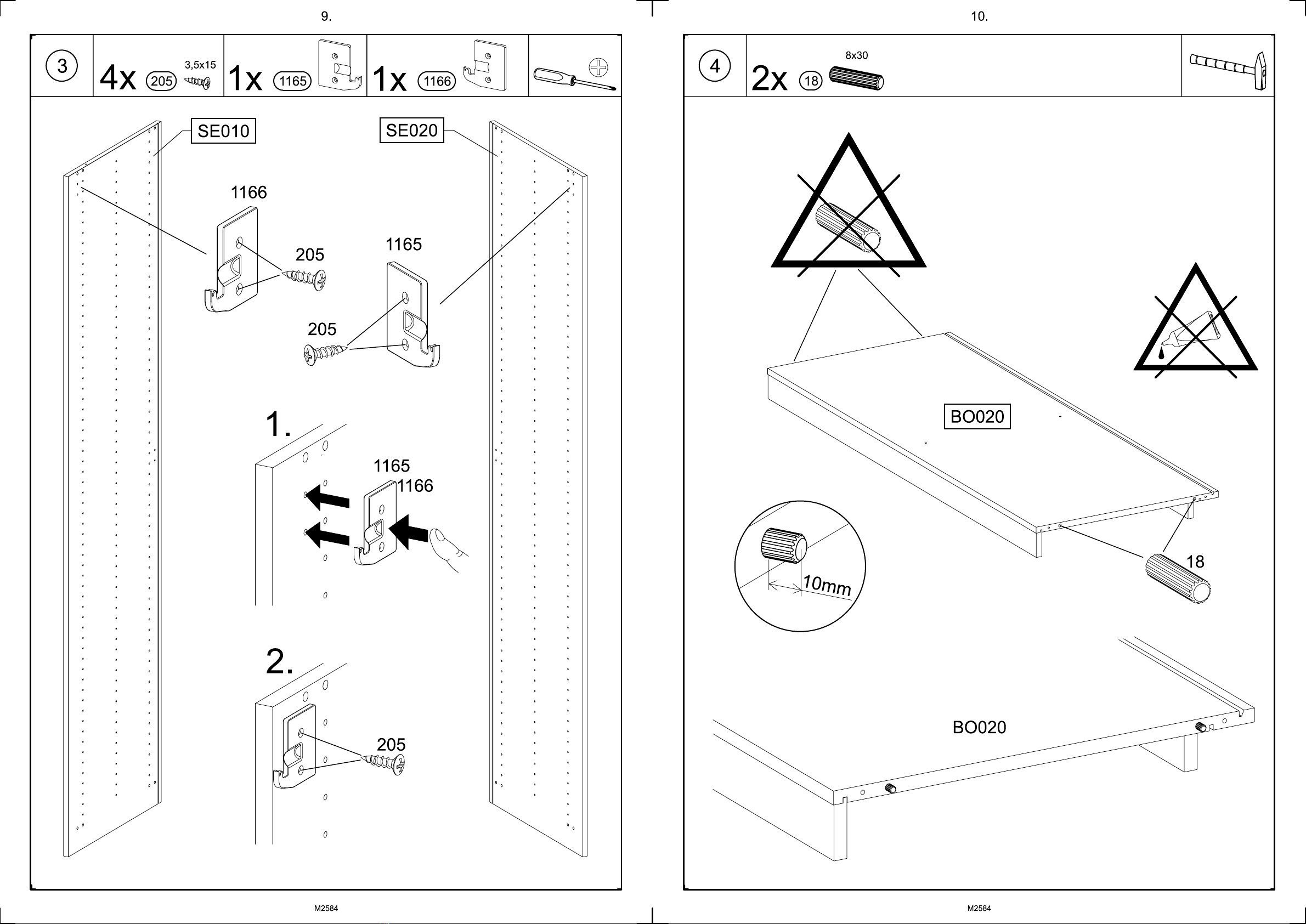 9.

3

4x 205 3,5x15

1x 1165

1x 1166

SE010

SE020

1166

205

1165

205

1.

1165
1166

2.

205

M2584

10.

4

2x 18 8x30

BO020

10mm

18

BO020

M2584