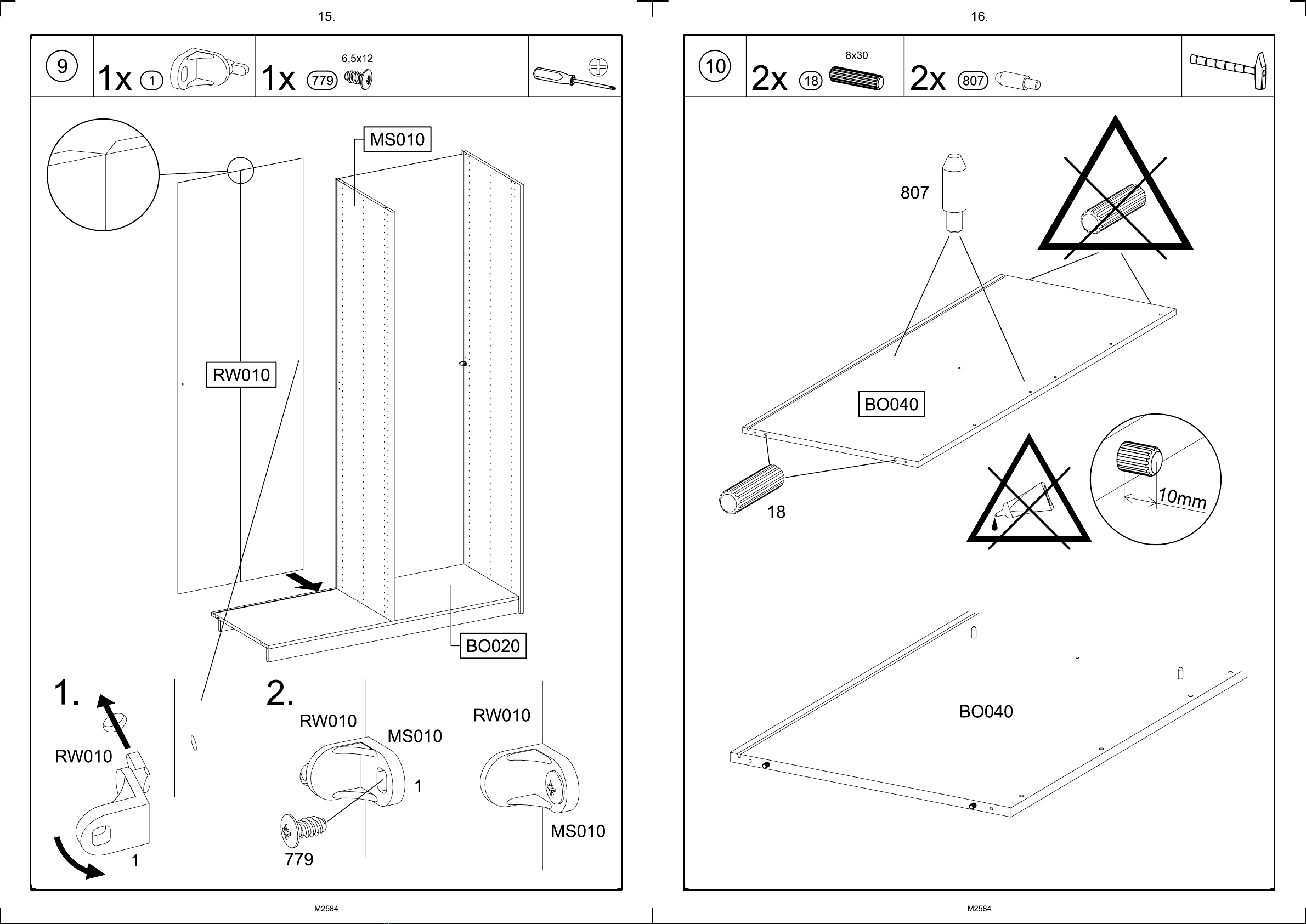 15.

9

1x 1

1x 779 6,5x12

MS010

RW010

BO020

1.

RW010

1

2.

RW010

MS010

1

779

RW010

MS010

M2584

16.

10

2x 18 8x30

2x 807

807

BO040

18

10mm

BO040

M2584